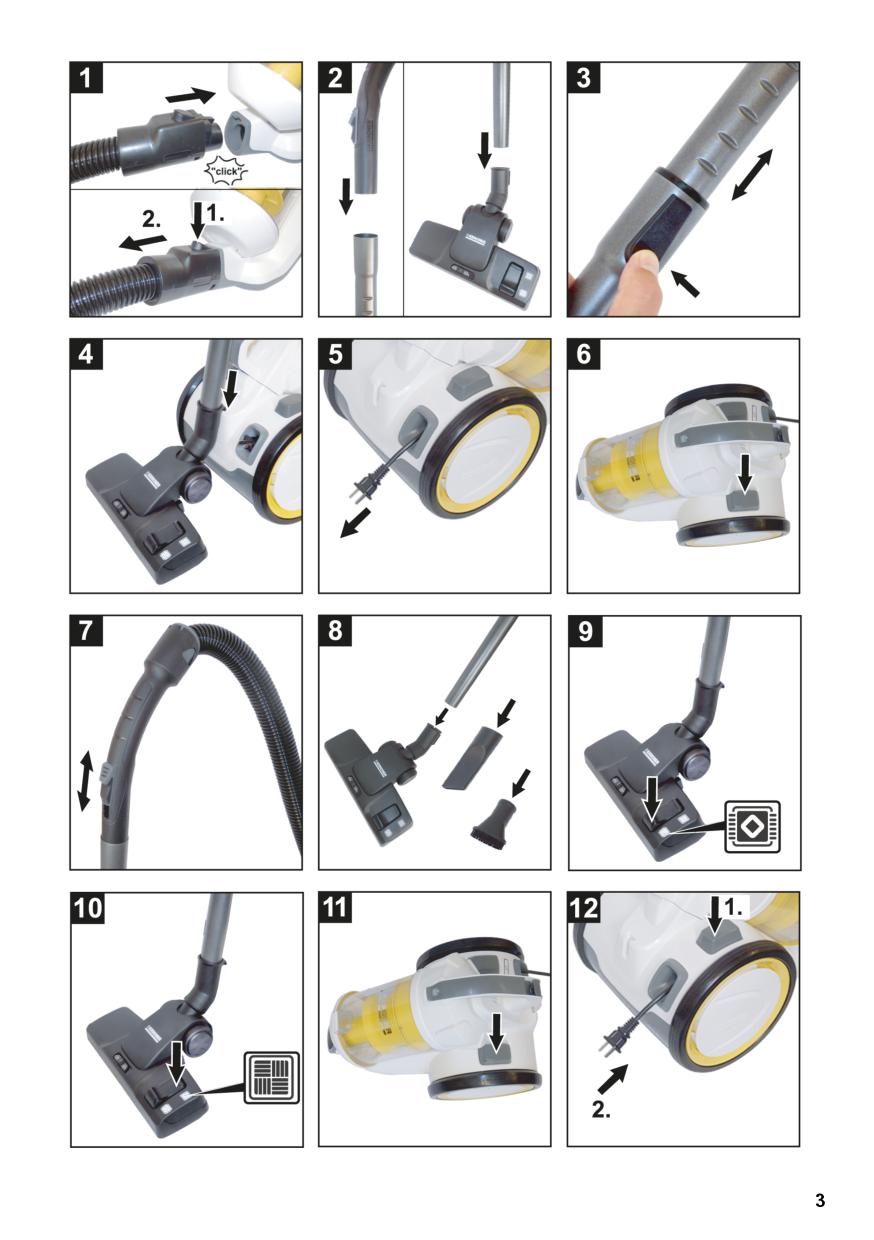 1

"click"

2.

1.

2

3

4

5

6

7

8

9

10

11

12

1.

2.

3