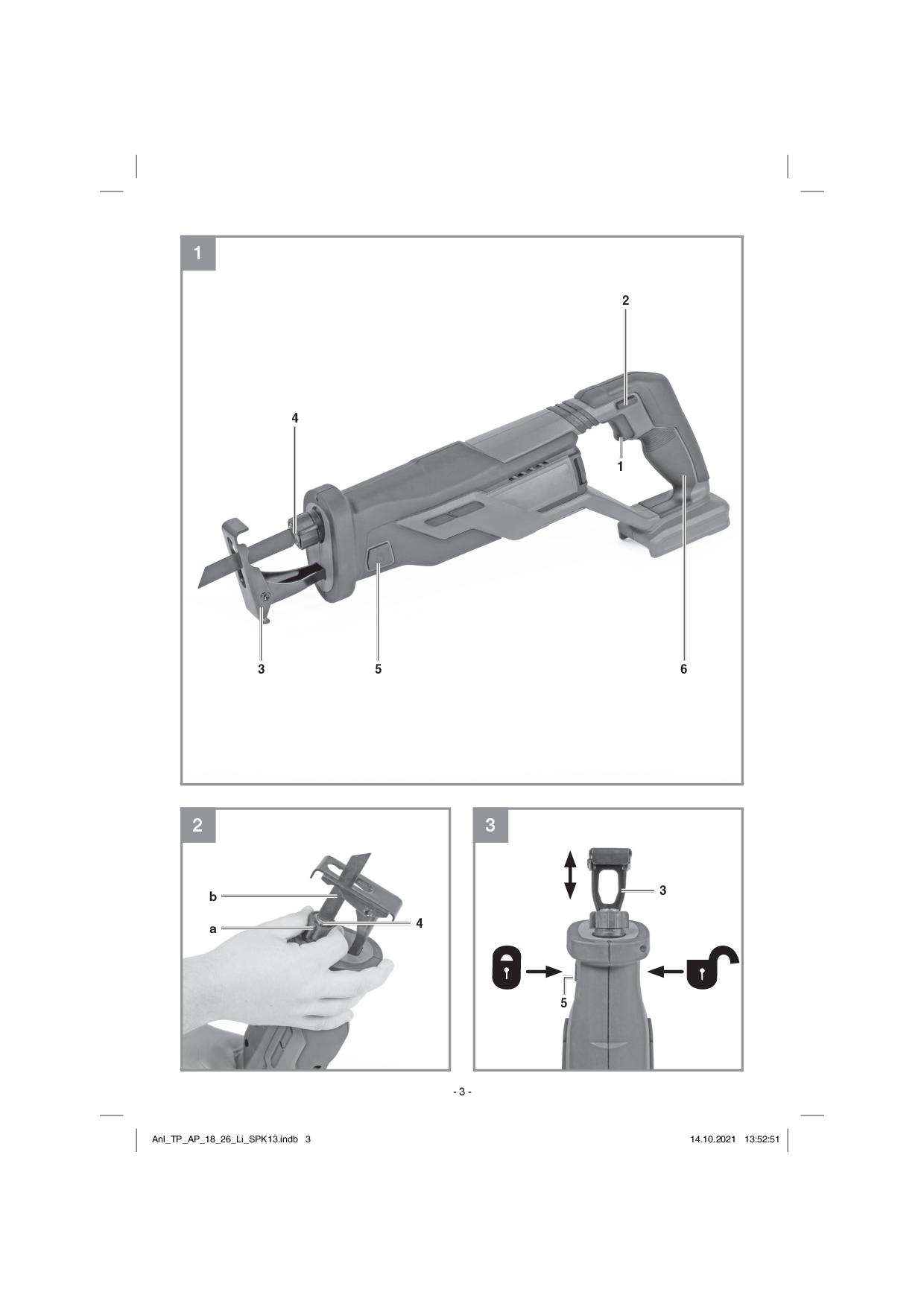 1

2

4

1

3

5

6

2

b

a

4

3

3

5

- 3 -

Anl_TP_AP_18_26_Li_SPK13.indb 3

14.10.2021 13:52:51