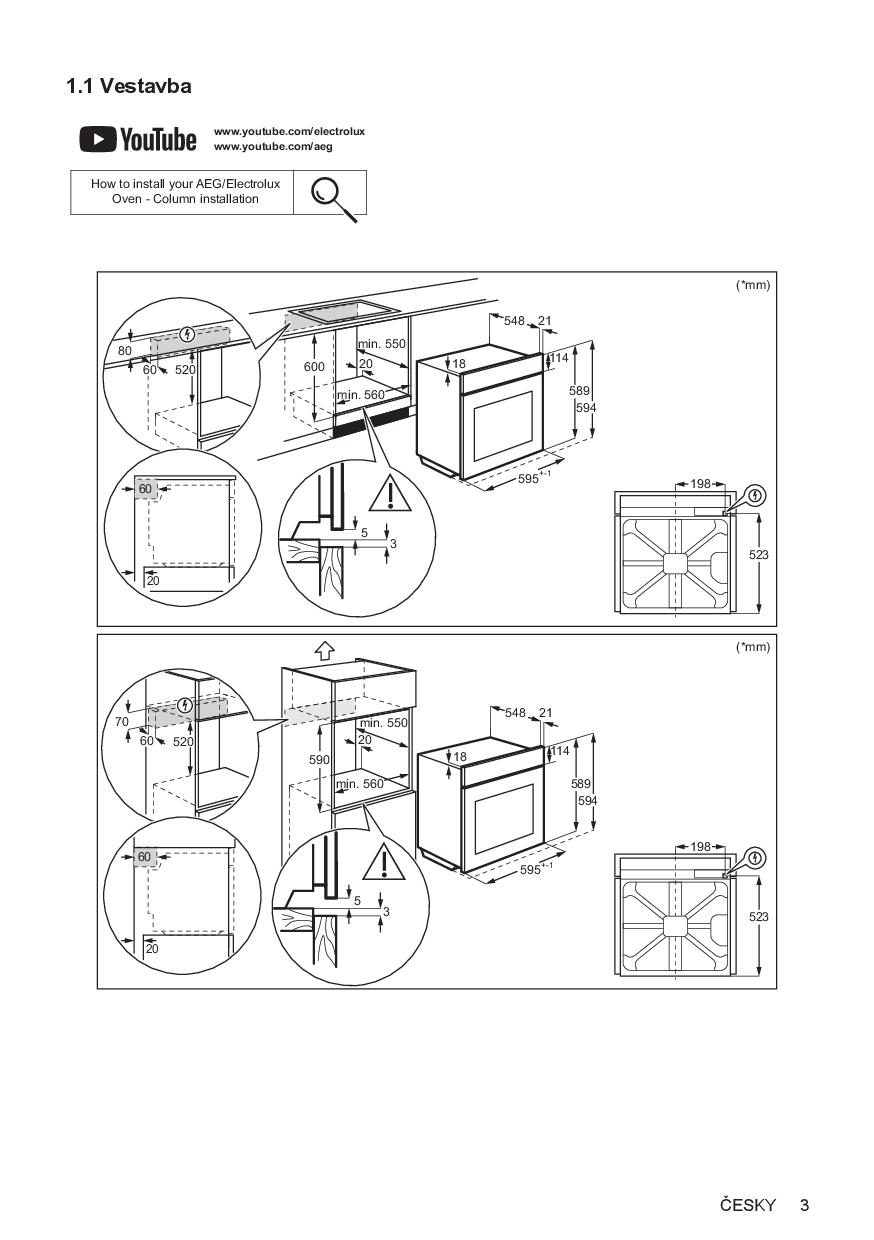 1.1 Vestavba

YouTube www.youtube.com/electrolux
www.youtube.com/aeg

How to install your AEG/Electrolux Oven - Column installation

(*mm)

80
60
520
600
min. 550
20
min. 560
548
21
18
114
589
594
595$^{+-1}$
60
20
5
3
198
523

(*mm)

70
60
520
590
min. 550
20
min. 560
548
21
18
114
589
594
595$^{+-1}$
60
20
5
3
198
523

ČESKY 3