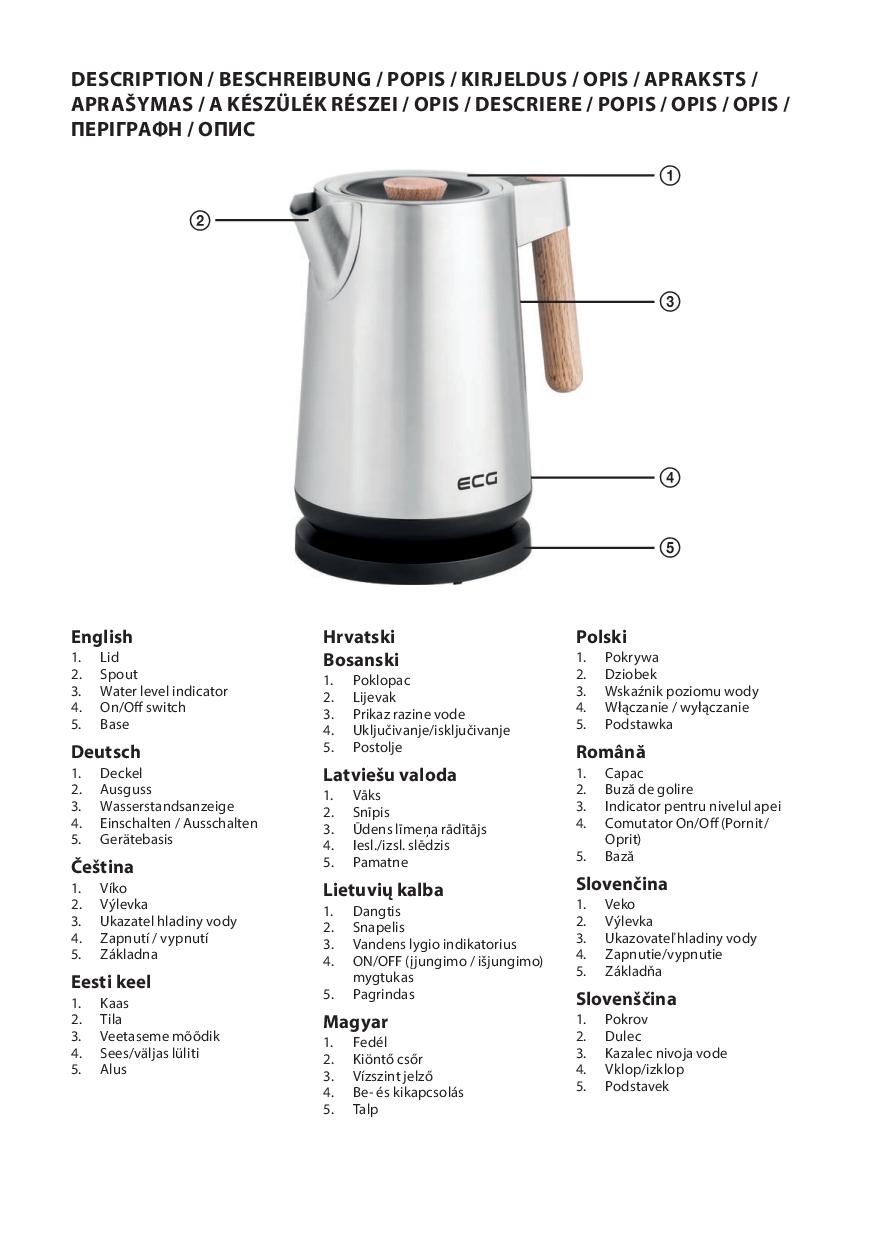 DESCRIPTION / BESCHREIBUNG / POPIS / KIRJELDUS / OPIS / APRAKSTS / APRAŠYMAS / A KÉSZÜLÉK RÉSZEI / OPIS / DESCRIERE / POPIS / OPIS / OPIS / ΠΕΡΙΓΡΑΦΗ / ОПИС

1
2
3
4
5

ECG

English
1. Lid
2. Spout
3. Water level indicator
4. On/Off switch
5. Base

Deutsch
1. Deckel
2. Ausguss
3. Wasserstandsanzeige
4. Einschalten / Ausschalten
5. Gerätebasis

Čeština
1. Víko
2. Výlevka
3. Ukazatel hladiny vody
4. Zapnutí / vypnutí
5. Základna

Eesti keel
1. Kaas
2. Tila
3. Veetaseme mõõdik
4. Sees/väljas lüliti
5. Alus

Hrvatski
Bosanski
1. Poklopac
2. Lijevak
3. Prikaz razine vode
4. Uključivanje/isključivanje
5. Postolje

Latviešu valoda
1. Vāks
2. Snīpis
3. Ūdens līmeņa rādītājs
4. Iesl./izsl. slēdzis
5. Pamatne

Lietuvių kalba
1. Dangtis
2. Snapelis
3. Vandens lygio indikatorius
4. ON/OFF (įjungimo / išjungimo) mygtukas
5. Pagrindas

Magyar
1. Fedél
2. Kiöntő csőr
3. Vízszint jelző
4. Be- és kikapcsolás
5. Talp

Polski
1. Pokrywa
2. Dziobek
3. Wskaźnik poziomu wody
4. Włączanie / wyłączanie
5. Podstawka

Română
1. Capac
2. Buză de golire
3. Indicator pentru nivelul apei
4. Comutator On/Off (Pornit/ Oprit)
5. Bază

Slovenčina
1. Veko
2. Výlevka
3. Ukazovateľ hladiny vody
4. Zapnutie/vypnutie
5. Základňa

Slovenščina
1. Pokrov
2. Dulec
3. Kazalec nivoja vode
4. Vklop/izklop
5. Podstavek