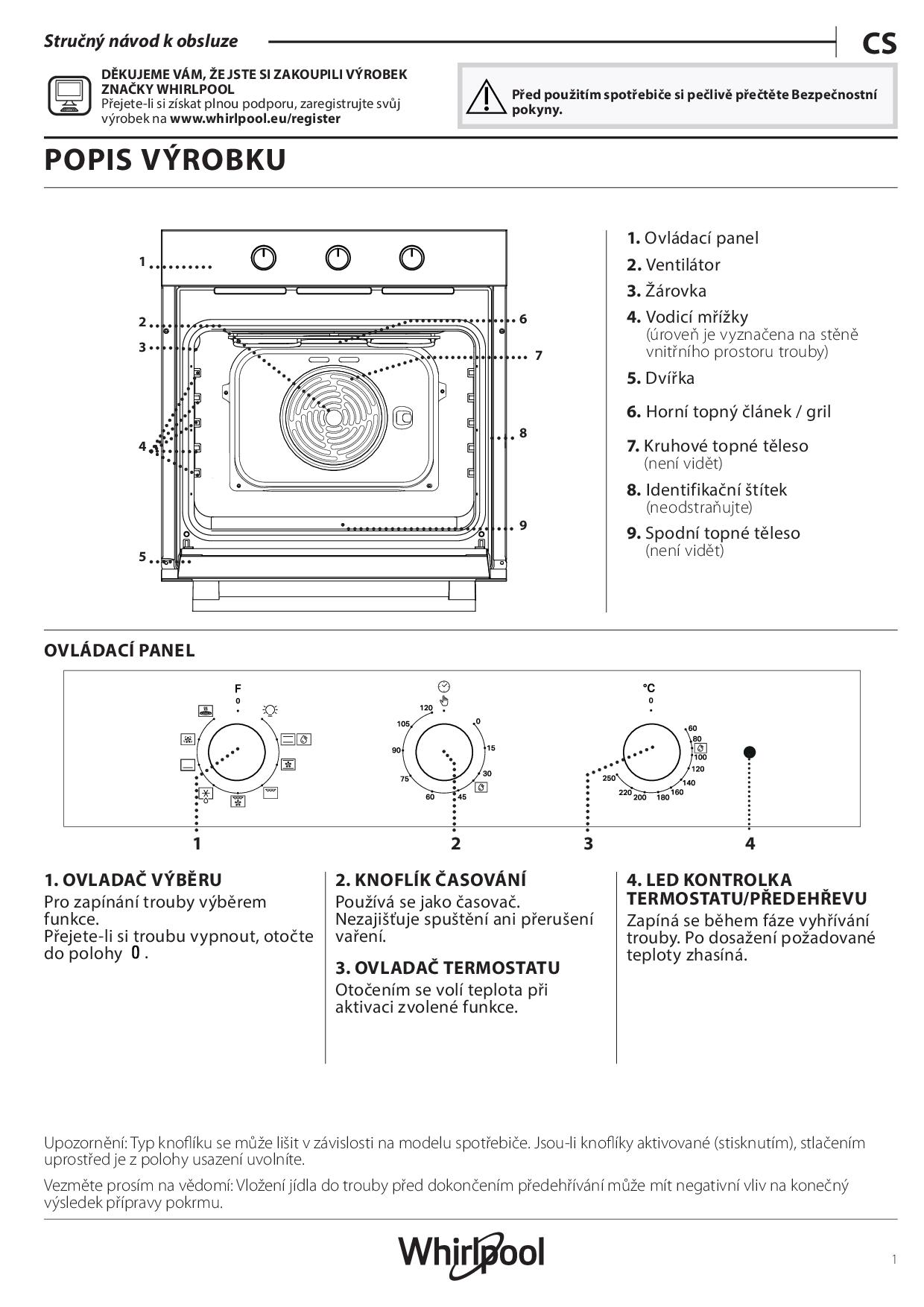 Stručný návod k obsluze

CS

DĚKUJEME VÁM, ŽE JSTE SI ZAKOUPILI VÝROBEK ZNAČKY WHIRLPOOL
Přejete-li si získat plnou podporu, zaregistrujte svůj výrobek na www.whirlpool.eu/register

Před použitím spotřebiče si pečlivě přečtěte Bezpečnostní pokyny.

POPIS VÝROBKU

1
2
3
4
5
6
7
8
9

1. Ovládací panel
2. Ventilátor
3. Žárovka
4. Vodicí mřížky (úroveň je vyznačena na stěně vnitřního prostoru trouby)
5. Dvířka
6. Horní topný článek / gril
7. Kruhové topné těleso (není vidět)
8. Identifikační štítek (neodstraňujte)
9. Spodní topné těleso (není vidět)

OVLÁDACÍ PANEL

F
0

120
105
90
75
60
45
30
15
0

°C
0
60
80
100
120
140
160
180
200
220
250

1 2 3 4

1. OVLADAČ VÝBĚRU
Pro zapínání trouby výběrem funkce.
Přejete-li si troubu vypnout, otočte do polohy 0.

2. KNOFLÍK ČASOVÁNÍ
Používá se jako časovač.
Nezajišťuje spuštění ani přerušení vaření.

3. OVLADAČ TERMOSTATU
Otočením se volí teplota při aktivaci zvolené funkce.

4. LED KONTROLKA TERMOSTATU/PŘEDEHŘEVU
Zapíná se během fáze vyhřívání trouby. Po dosažení požadované teploty zhasíná.

Upozornění: Typ knoflíku se může lišit v závislosti na modelu spotřebiče. Jsou-li knoflíky aktivované (stisknutím), stlačením uprostřed je z polohy usazení uvolníte.

Vezměte prosím na vědomí: Vložení jídla do trouby před dokončením předehřívání může mít negativní vliv na konečný výsledek přípravy pokrmu.

Whirlpool

1