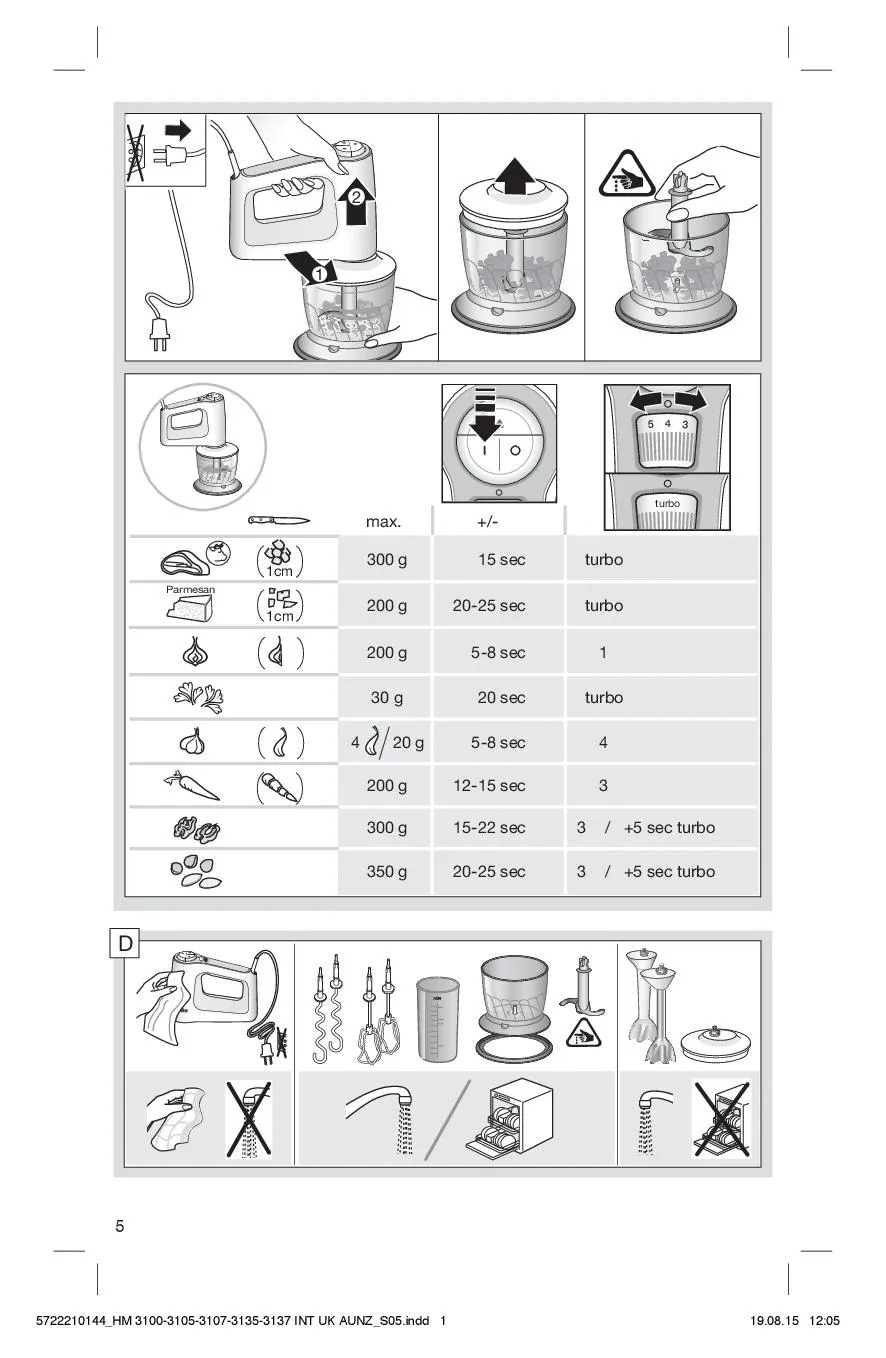 2

1

I O

5 4 3

turbo

| | | max. | +/- | |
|---|---|---|---|---|
| | 1cm | 300 g | 15 sec | turbo |
| Parmesan | 1cm | 200 g | 20-25 sec | turbo |
| | | 200 g | 5-8 sec | 1 |
| | | 30 g | 20 sec | turbo |
| | | 4 / 20 g | 5-8 sec | 4 |
| | | 200 g | 12-15 sec | 3 |
| | | 300 g | 15-22 sec | 3 / +5 sec turbo |
| | | 350 g | 20-25 sec | 3 / +5 sec turbo |

D

5

5722210144_HM 3100-3105-3107-3135-3137 INT UK AUNZ_S05.indd 1

19.08.15 12:05