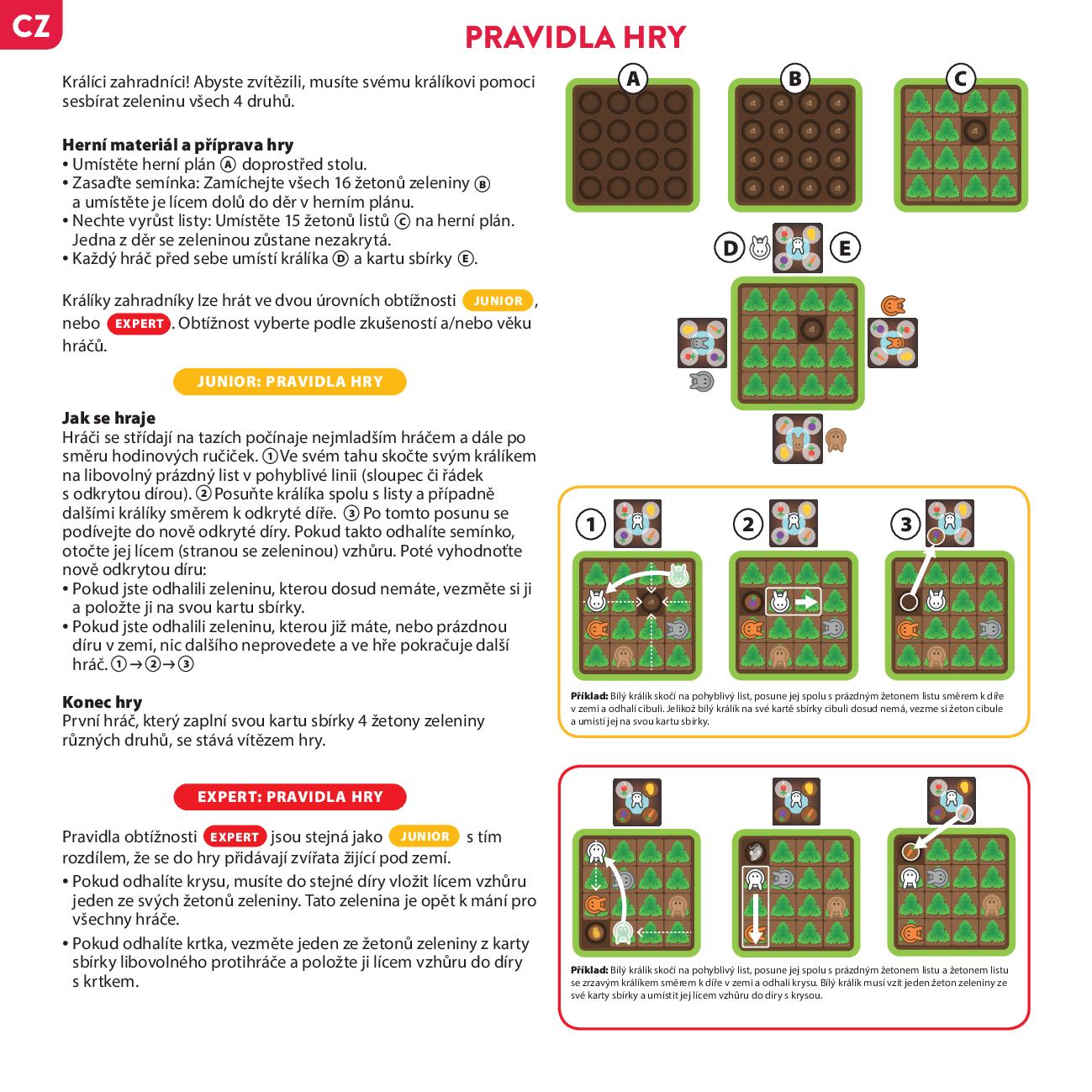 CZ

PRAVIDLA HRY

Králíci zahradníci! Abyste zvítězili, musíte svému králíkovi pomoci sesbírat zeleninu všech 4 druhů.

Herní materiál a příprava hry
• Umístěte herní plán Ⓐ doprostřed stolu.
• Zasaďte semínka: Zamíchejte všech 16 žetonů zeleniny Ⓑ a umístěte je lícem dolů do děr v herním plánu.
• Nechte vyrůst listy: Umístěte 15 žetonů listů Ⓒ na herní plán. Jedna z děr se zeleninou zůstane nezakrytá.
• Každý hráč před sebe umístí králíka Ⓓ a kartu sbírky Ⓔ.

Králíky zahradníky lze hrát ve dvou úrovních obtížnosti JUNIOR, nebo EXPERT. Obtížnost vyberte podle zkušeností a/nebo věku hráčů.

JUNIOR: PRAVIDLA HRY

Jak se hraje
Hráči se střídají na tazích počínaje nejmladším hráčem a dále po směru hodinových ručiček. ① Ve svém tahu skočte svým králíkem na libovolný prázdný list v pohyblivé linii (sloupec či řádek s odkrytou dírou). ② Posuňte králíka spolu s listy a případně dalšími králíky směrem k odkryté díře. ③ Po tomto posunu se podívejte do nově odkryté díry. Pokud takto odhalíte semínko, otočte jej lícem (stranou se zeleninou) vzhůru. Poté vyhodnoťte nově odkrytou díru:
• Pokud jste odhalili zeleninu, kterou dosud nemáte, vezměte si ji a položte ji na svou kartu sbírky.
• Pokud jste odhalili zeleninu, kterou již máte, nebo prázdnou díru v zemi, nic dalšího neprovedete a ve hře pokračuje další hráč. ①→②→③

Konec hry
První hráč, který zaplní svou kartu sbírky 4 žetony zeleniny různých druhů, se stává vítězem hry.

EXPERT: PRAVIDLA HRY

Pravidla obtížnosti EXPERT jsou stejná jako JUNIOR s tím rozdílem, že se do hry přidávají zvířata žijící pod zemí.
• Pokud odhalíte krysu, musíte do stejné díry vložit lícem vzhůru jeden ze svých žetonů zeleniny. Tato zelenina je opět k mání pro všechny hráče.
• Pokud odhalíte krtka, vezměte jeden ze žetonů zeleniny z karty sbírky libovolného protihráče a položte ji lícem vzhůru do díry s krtkem.

A B C
D E

1 2 3

Příklad: Bílý králík skočí na pohyblivý list, posune jej spolu s prázdným žetonem listu směrem k díře v zemi a odhalí cibuli. Jelikož bílý králík na své kartě sbírky cibuli dosud nemá, vezme si žeton cibule a umístí jej na svou kartu sbírky.

Příklad: Bílý králík skočí na pohyblivý list, posune jej spolu s prázdným žetonem listu a žetonem listu se zrzavým králíkem směrem k díře v zemi a odhalí krysu. Bílý králík musí vzít jeden žeton zeleniny ze své karty sbírky a umístit jej lícem vzhůru do díry s krysou.