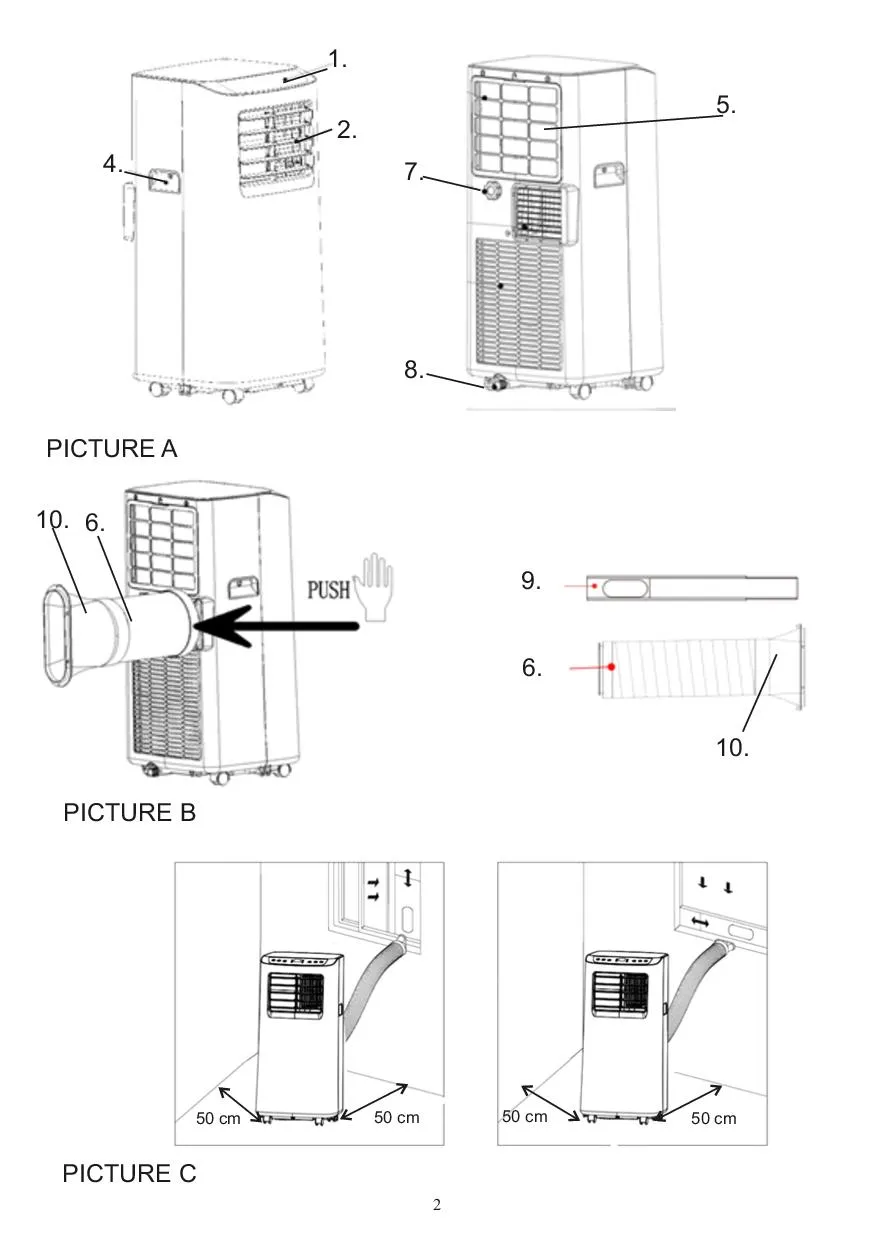 1.

2.

4.

5.

7.

8.

PICTURE A

10.

6.

PUSH

9.

6.

10.

PICTURE B

50 cm

50 cm

50 cm

50 cm

PICTURE C

2