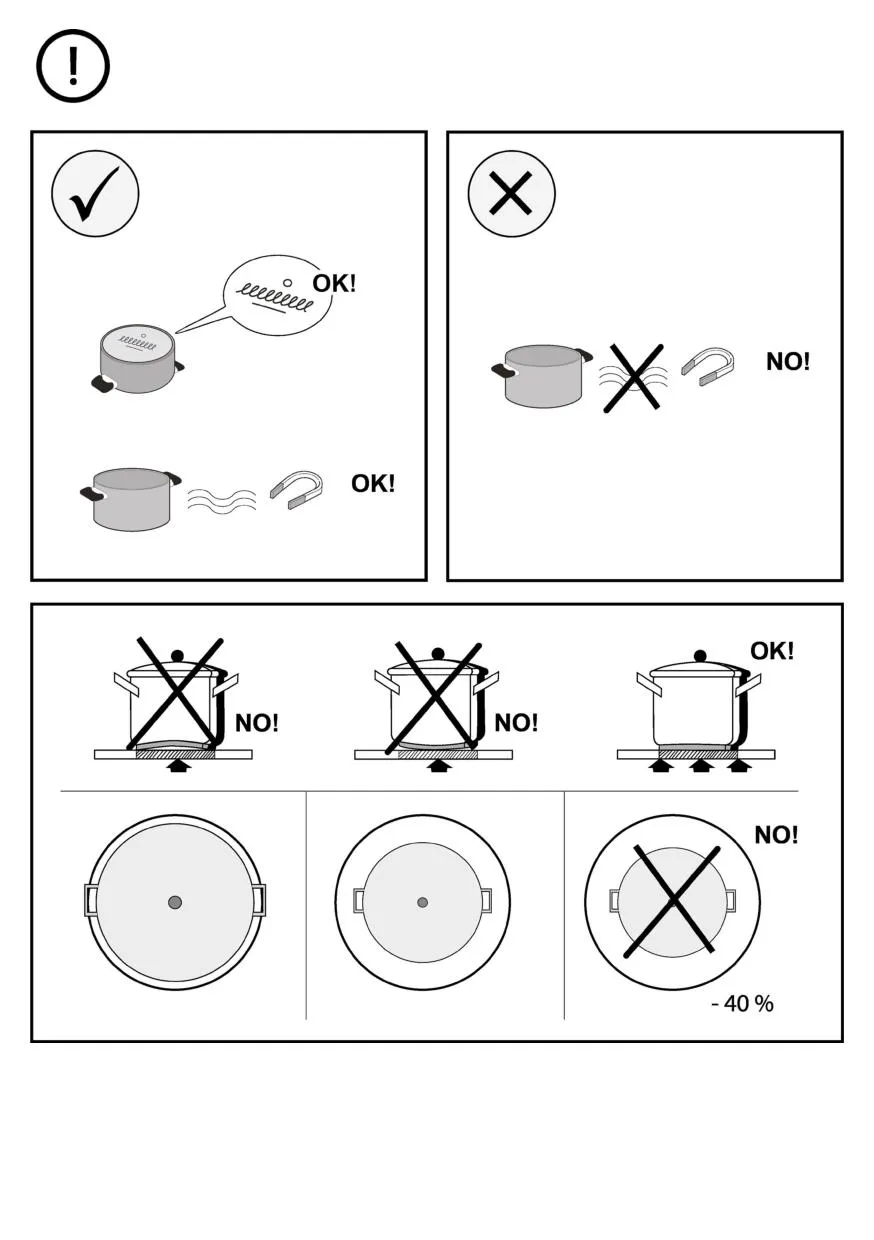 OK!

OK!

NO!

NO!

NO!

OK!

NO!

- 40 %