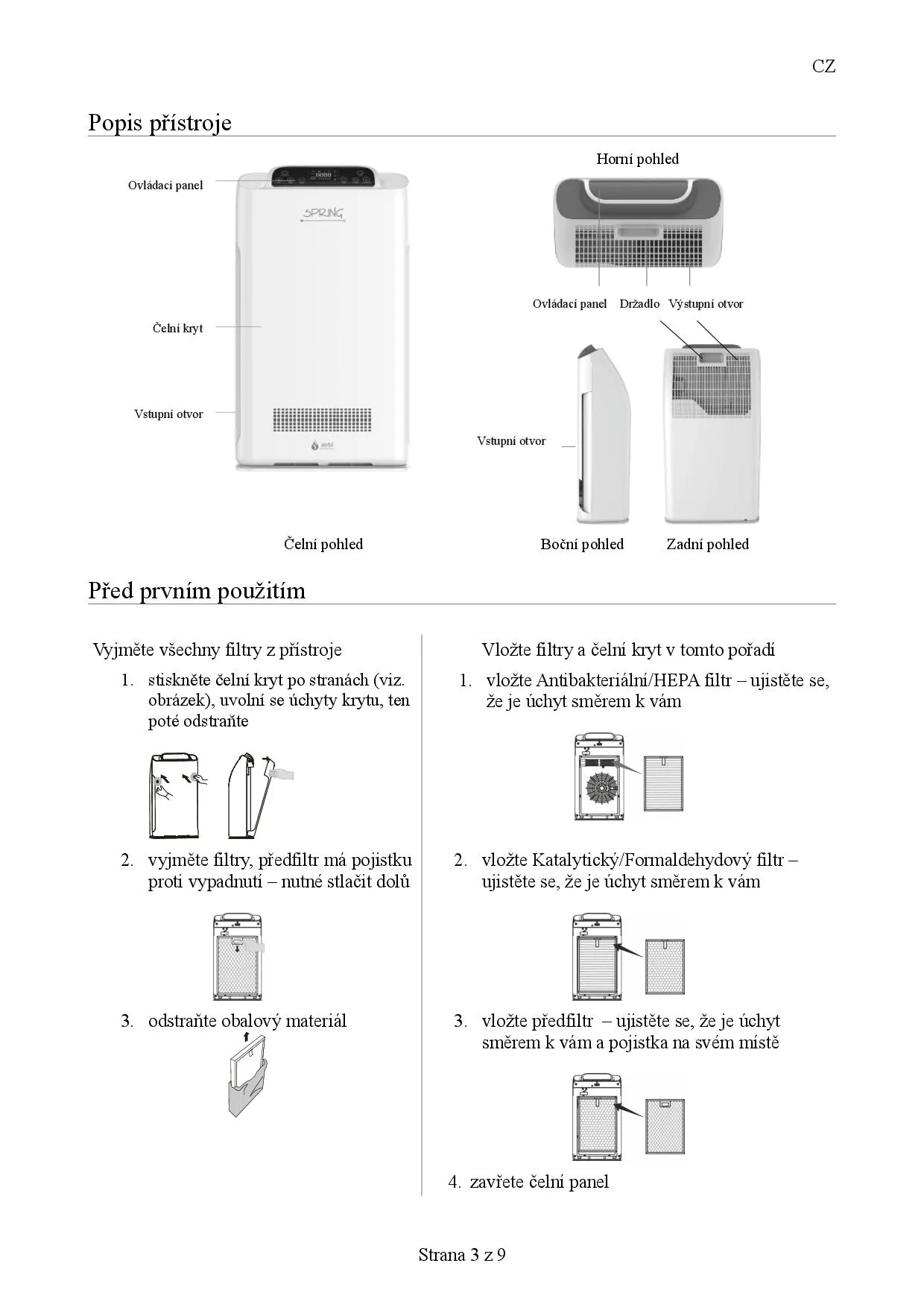 CZ

Popis přístroje

Ovládací panel

SPRING

Čelní kryt

Vstupní otvor

airbi

Čelní pohled

Horní pohled

Ovládací panel Držadlo Výstupní otvor

Vstupní otvor

Boční pohled Zadní pohled

Před prvním použitím

Vyjměte všechny filtry z přístroje

1. stiskněte čelní kryt po stranách (viz. obrázek), uvolní se úchyty krytu, ten poté odstraňte

2. vyjměte filtry, předfiltr má pojistku proti vypadnutí – nutné stlačit dolů

3. odstraňte obalový materiál

Vložte filtry a čelní kryt v tomto pořadí

1. vložte Antibakteriální/HEPA filtr – ujistěte se, že je úchyt směrem k vám

2. vložte Katalytický/Formaldehydový filtr – ujistěte se, že je úchyt směrem k vám

3. vložte předfiltr – ujistěte se, že je úchyt směrem k vám a pojistka na svém místě

4. zavřete čelní panel

Strana 3 z 9