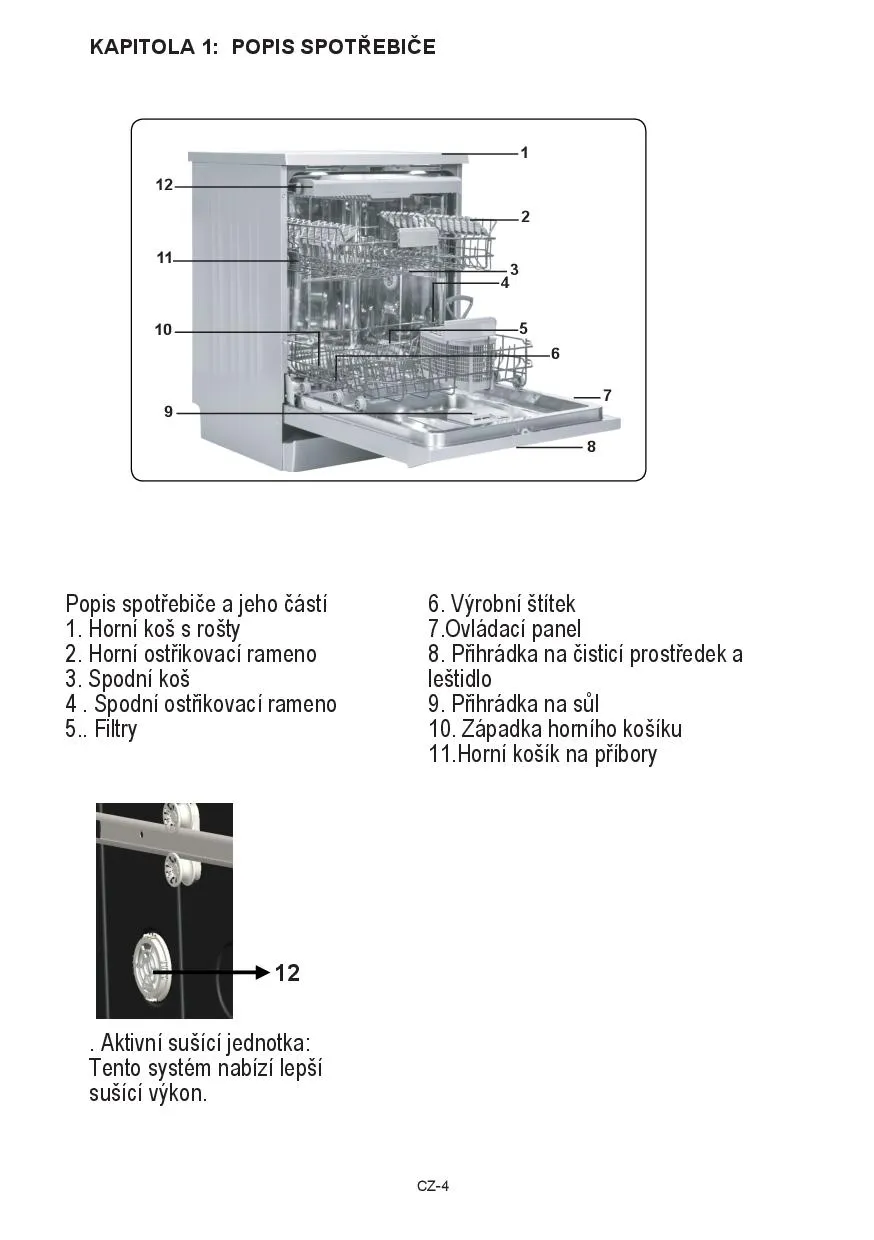 KAPITOLA 1: POPIS SPOTŘEBIČE

1
12
2
11
3
4
10
5
6
7
9
8

Popis spotřebiče a jeho částí
1. Horní koš s rošty
2. Horní ostřikovací rameno
3. Spodní koš
4 . Spodní ostřikovací rameno
5.. Filtry

6. Výrobní štítek
7.Ovládací panel
8. Přihrádka na čisticí prostředek a leštidlo
9. Přihrádka na sůl
10. Západka horního košíku
11.Horní košík na příbory

12

. Aktivní sušící jednotka: Tento systém nabízí lepší sušící výkon.

CZ-4