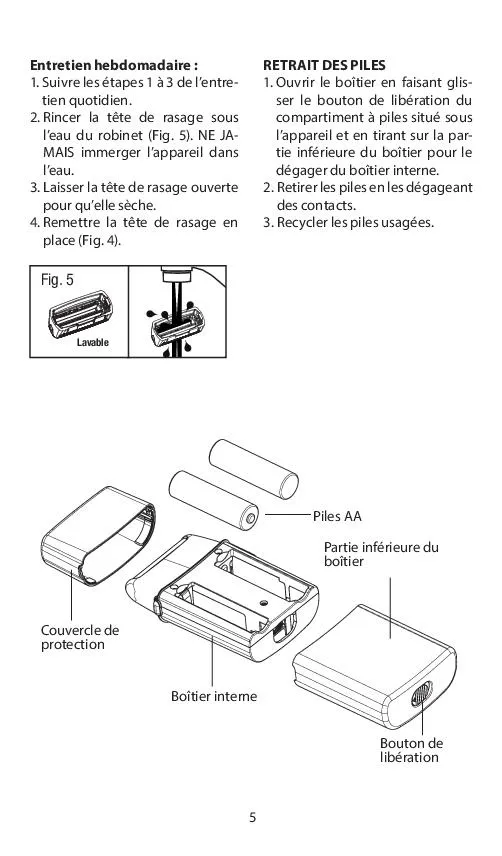 **Entretien hebdomadaire :**
1. Suivre les étapes 1 à 3 de l'entretien quotidien.
2. Rincer la tête de rasage sous l'eau du robinet (Fig. 5). NE JAMAIS immerger l'appareil dans l'eau.
3. Laisser la tête de rasage ouverte pour qu'elle sèche.
4. Remettre la tête de rasage en place (Fig. 4).

Fig. 5

Lavable

**RETRAIT DES PILES**
1. Ouvrir le boîtier en faisant glisser le bouton de libération du compartiment à piles situé sous l'appareil et en tirant sur la partie inférieure du boîtier pour le dégager du boîtier interne.
2. Retirer les piles en les dégageant des contacts.
3. Recycler les piles usagées.

Piles AA

Partie inférieure du boîtier

Couvercle de protection

Boîtier interne

Bouton de libération

5