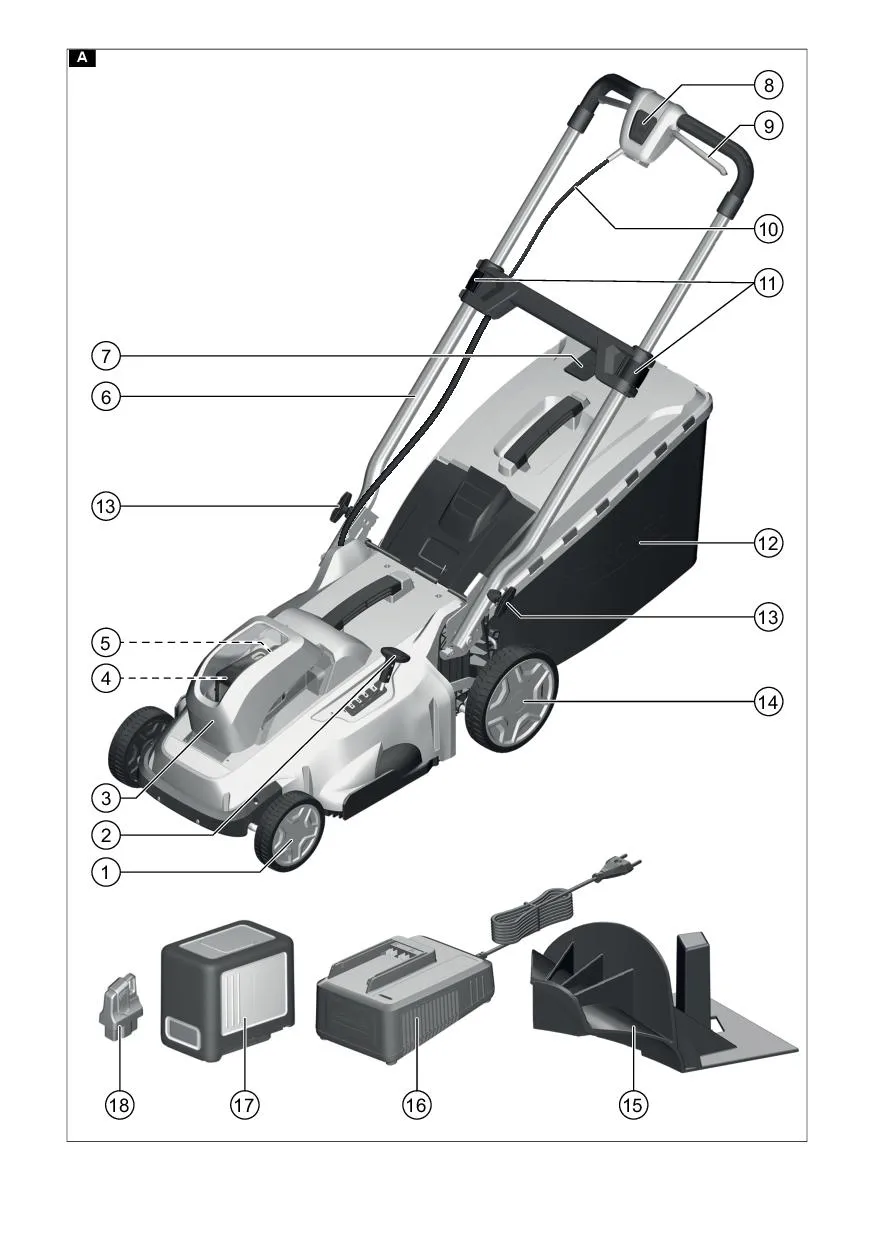 A

8
9
10
11
7
6
13
12
13
5
4
14
3
2
1

18
17
16
15