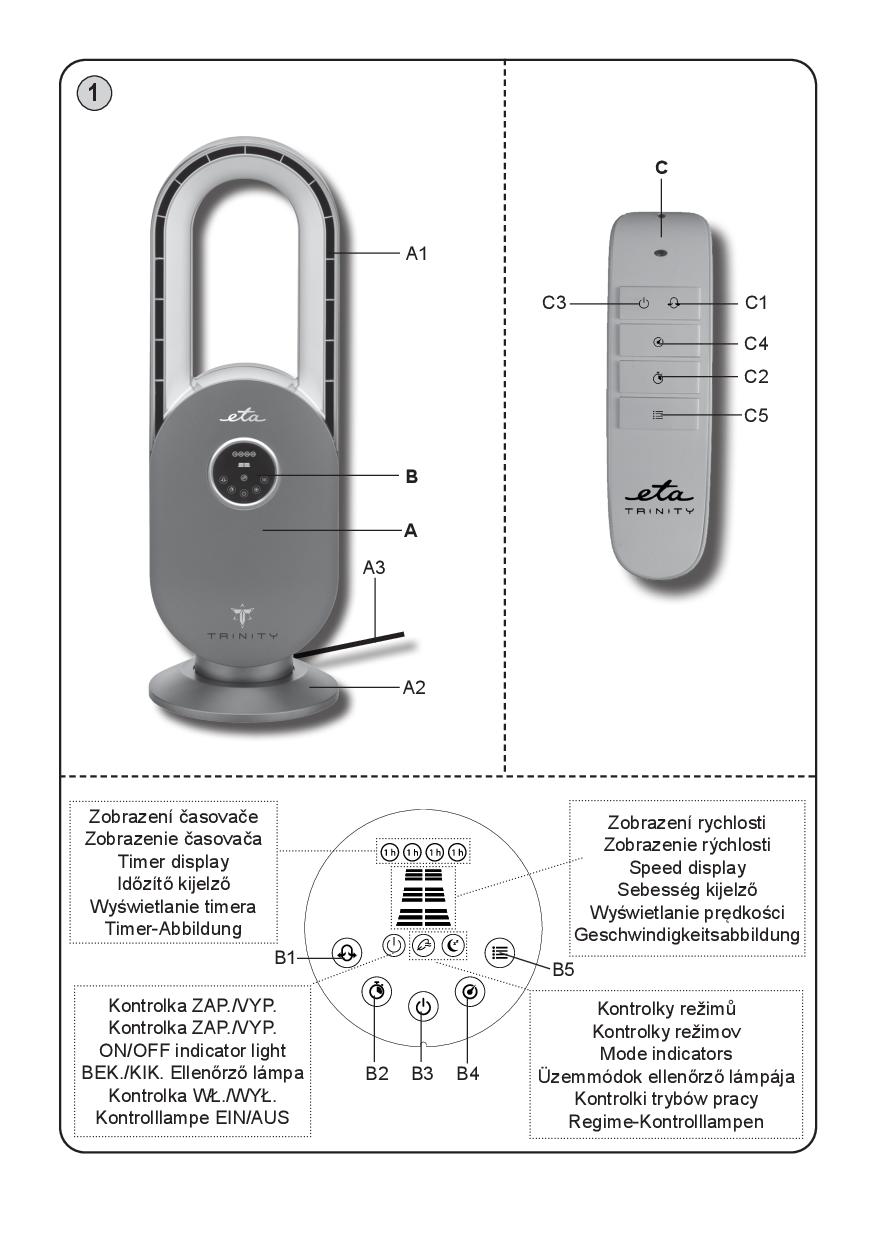 1

A1

eta

B

A

A3

TRINITY

A2

C

C3

C1

C4

C2

C5

eta
TRINITY

Zobrazení časovače
Zobrazenie časovača
Timer display
Időzítő kijelző
Wyświetlanie timera
Timer-Abbildung

1h 1h 1h 1h

Zobrazení rychlosti
Zobrazenie rýchlosti
Speed display
Sebesség kijelző
Wyświetlanie prędkości
Geschwindigkeitsabbildung

B1

B5

Kontrolka ZAP./VYP.
Kontrolka ZAP./VYP.
ON/OFF indicator light
BEK./KIK. Ellenőrző lámpa
Kontrolka WŁ./WYŁ.
Kontrolllampe EIN/AUS

B2

B3

B4

Kontrolky režimů
Kontrolky režimov
Mode indicators
Üzemmódok ellenőrző lámpája
Kontrolki trybów pracy
Regime-Kontrolllampen