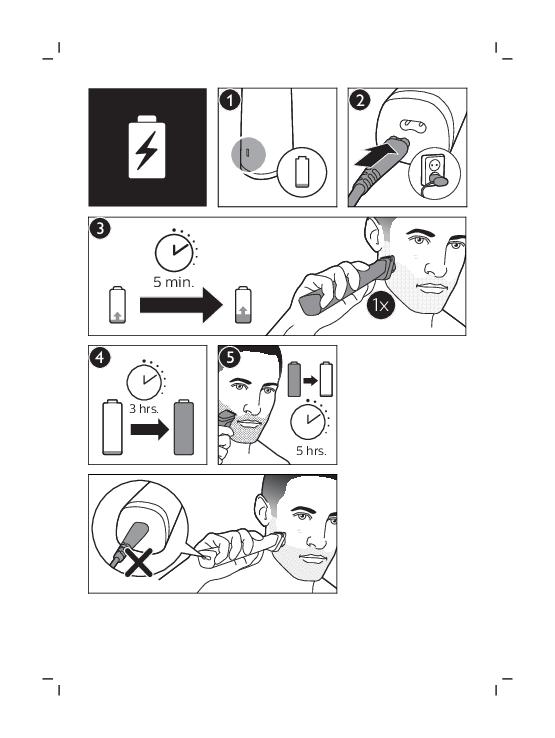 1

2

3

5 min.

1x

4

3 hrs.

5

5 hrs.