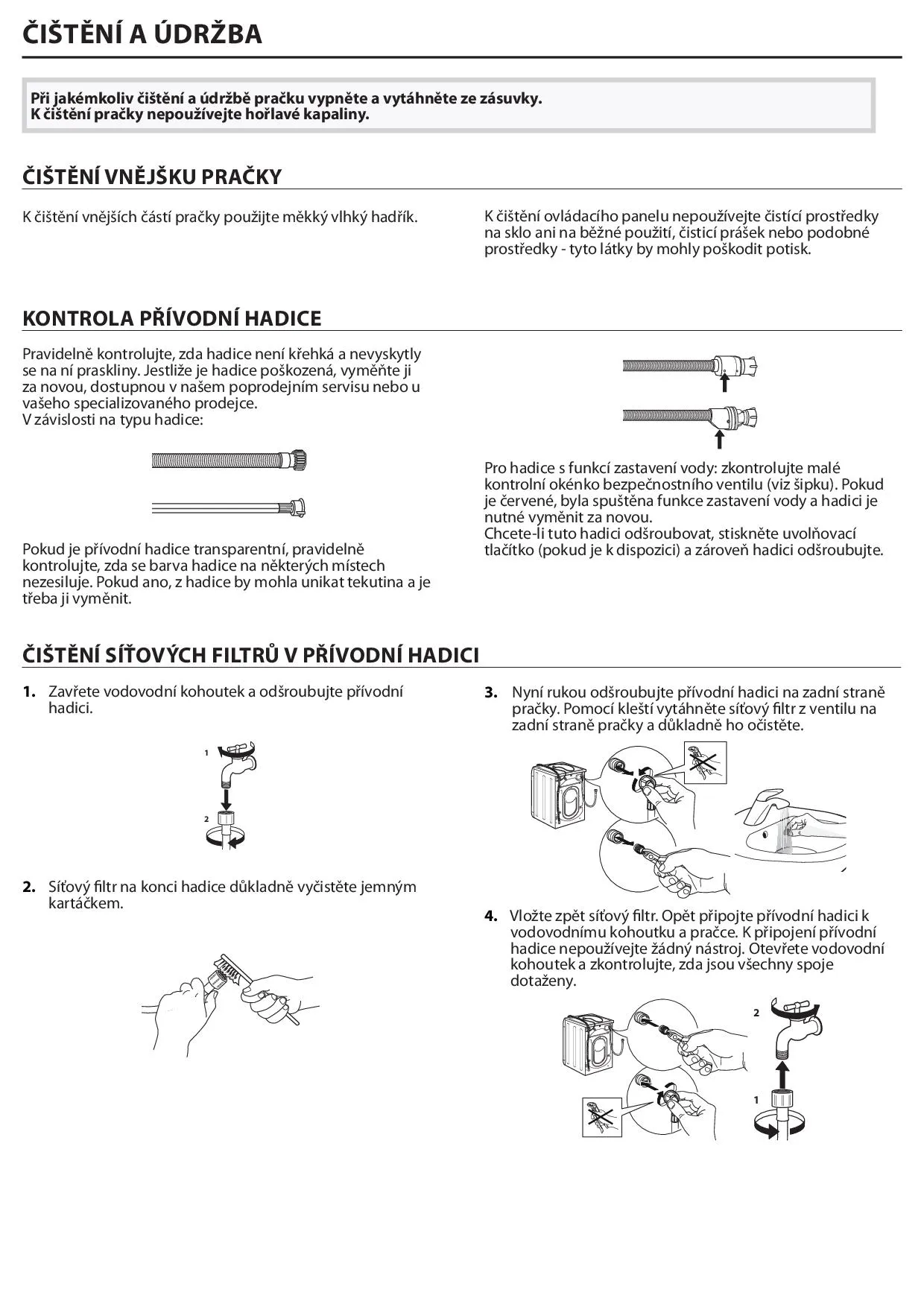 ČIŠTĚNÍ A ÚDRŽBA

Při jakémkoliv čištění a údržbě pračku vypněte a vytáhněte ze zásuvky.
K čištění pračky nepoužívejte hořlavé kapaliny.

ČIŠTĚNÍ VNĚJŠKU PRAČKY

K čištění vnějších částí pračky použijte měkký vlhký hadřík.

K čištění ovládacího panelu nepoužívejte čistící prostředky na sklo ani na běžné použití, čisticí prášek nebo podobné prostředky - tyto látky by mohly poškodit potisk.

KONTROLA PŘÍVODNÍ HADICE

Pravidelně kontrolujte, zda hadice není křehká a nevyskytly se na ní praskliny. Jestliže je hadice poškozená, vyměňte ji za novou, dostupnou v našem poprodejním servisu nebo u vašeho specializovaného prodejce.
V závislosti na typu hadice:

Pokud je přívodní hadice transparentní, pravidelně kontrolujte, zda se barva hadice na některých místech nezesiluje. Pokud ano, z hadice by mohla unikat tekutina a je třeba ji vyměnit.

Pro hadice s funkcí zastavení vody: zkontrolujte malé kontrolní okénko bezpečnostního ventilu (viz šipku). Pokud je červené, byla spuštěna funkce zastavení vody a hadici je nutné vyměnit za novou.
Chcete-li tuto hadici odšroubovat, stiskněte uvolňovací tlačítko (pokud je k dispozici) a zároveň hadici odšroubujte.

ČIŠTĚNÍ SÍŤOVÝCH FILTRŮ V PŘÍVODNÍ HADICI

1. Zavřete vodovodní kohoutek a odšroubujte přívodní hadici.

1
2

2. Síťový filtr na konci hadice důkladně vyčistěte jemným kartáčkem.

3. Nyní rukou odšroubujte přívodní hadici na zadní straně pračky. Pomocí kleští vytáhněte síťový filtr z ventilu na zadní straně pračky a důkladně ho očistěte.

4. Vložte zpět síťový filtr. Opět připojte přívodní hadici k vodovodnímu kohoutku a pračce. K připojení přívodní hadice nepoužívejte žádný nástroj. Otevřete vodovodní kohoutek a zkontrolujte, zda jsou všechny spoje dotaženy.

2
1