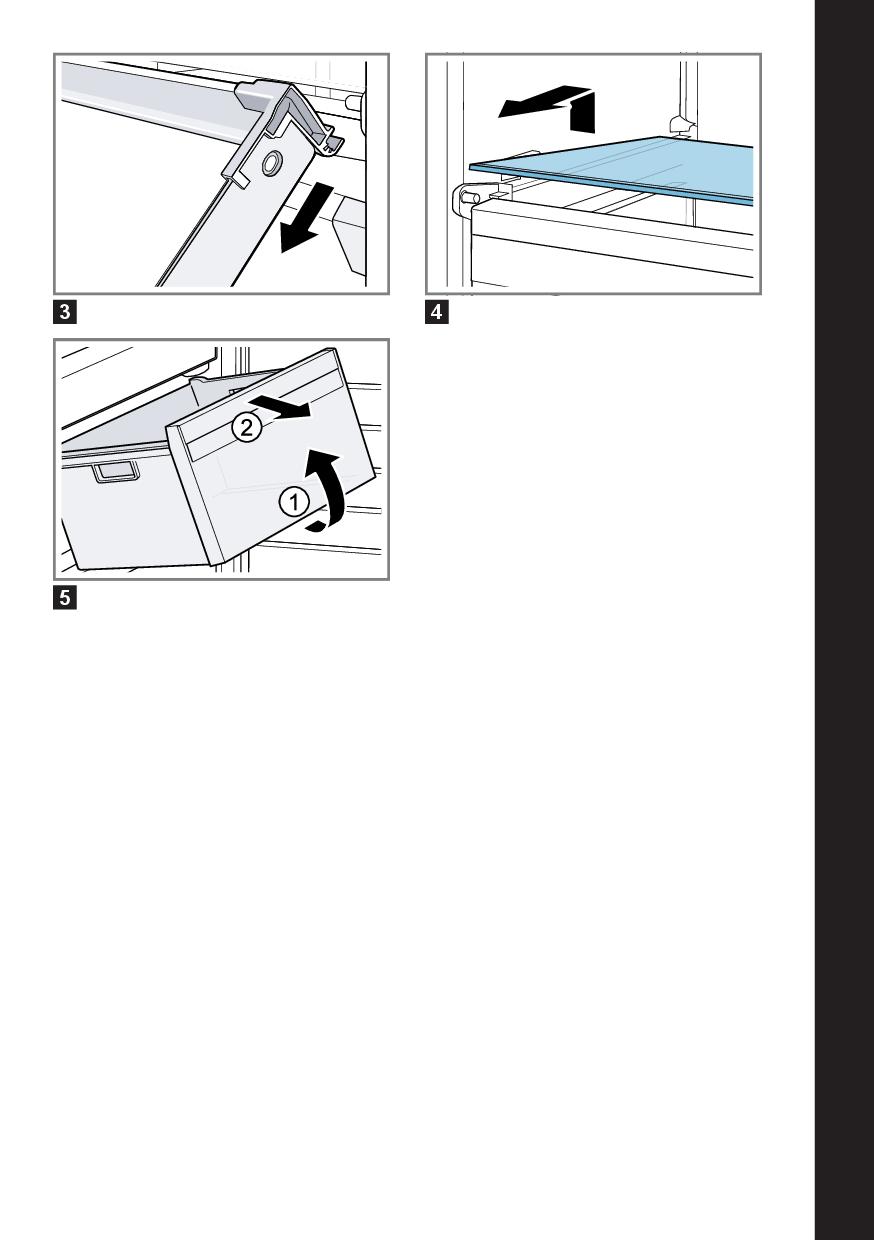 3

4

2
1

5