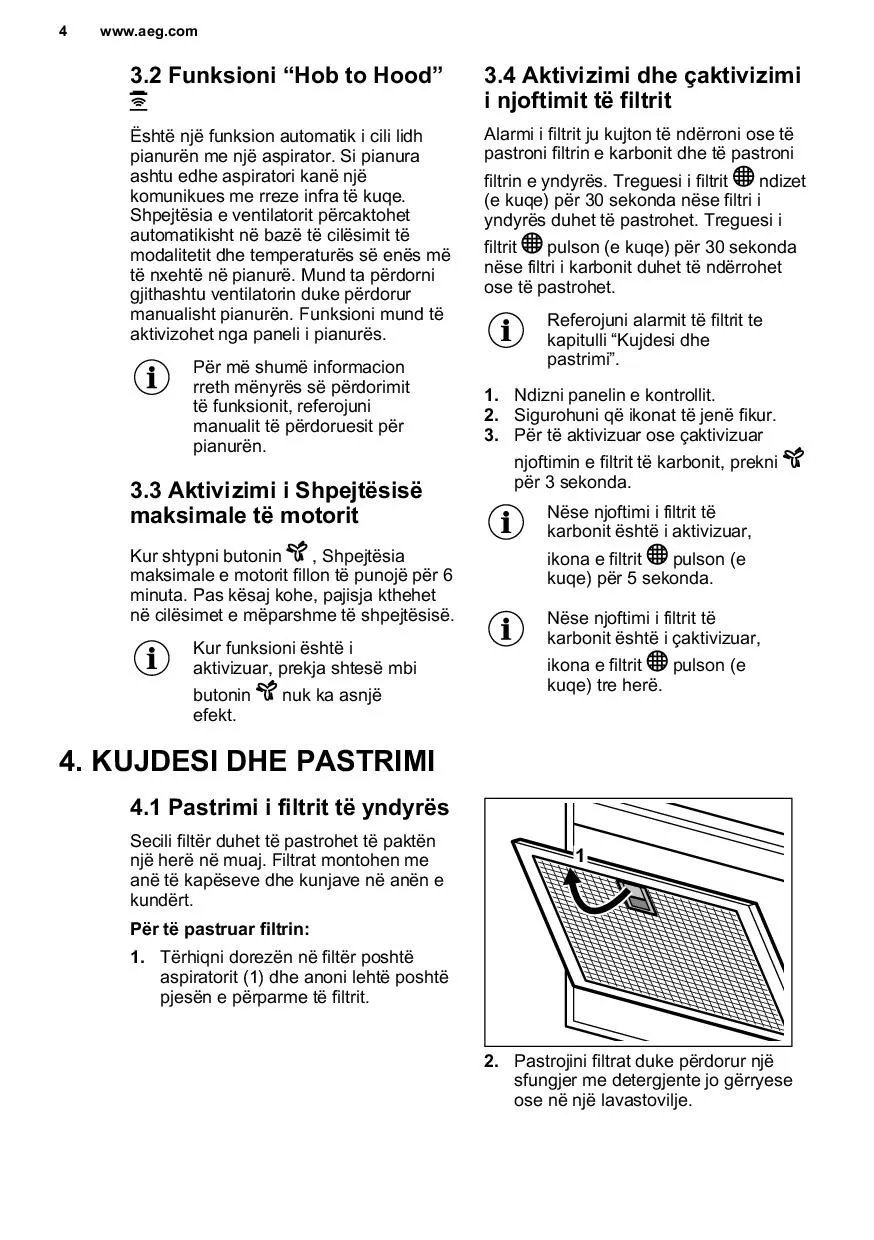 4 www.aeg.com

3.2 Funksioni “Hob to Hood”

Është një funksion automatik i cili lidh pianurën me një aspirator. Si pianura ashtu edhe aspiratori kanë një komunikues me rreze infra të kuqe. Shpejtësia e ventilatorit përcaktohet automatikisht në bazë të cilësimit të modalitetit dhe temperaturës së enës më të nxehtë në pianurë. Mund ta përdorni gjithashtu ventilatorin duke përdorur manualisht pianurën. Funksioni mund të aktivizohet nga paneli i pianurës.

Për më shumë informacion rreth mënyrës së përdorimit të funksionit, referojuni manualit të përdoruesit për pianurën.

3.3 Aktivizimi i Shpejtësisë maksimale të motorit

Kur shtypni butonin , Shpejtësia maksimale e motorit fillon të punojë për 6 minuta. Pas kësaj kohe, pajisja kthehet në cilësimet e mëparshme të shpejtësisë.

Kur funksioni është i aktivizuar, prekja shtesë mbi butonin nuk ka asnjë efekt.

3.4 Aktivizimi dhe çaktivizimi i njoftimit të filtrit

Alarmi i filtrit ju kujton të ndërroni ose të pastroni filtrin e karbonit dhe të pastroni filtrin e yndyrës. Treguesi i filtrit ndizet (e kuqe) për 30 sekonda nëse filtri i yndyrës duhet të pastrohet. Treguesi i filtrit pulson (e kuqe) për 30 sekonda nëse filtri i karbonit duhet të ndërrohet ose të pastrohet.

Referojuni alarmit të filtrit te kapitulli “Kujdesi dhe pastrimi”.

1. Ndizni panelin e kontrollit.
2. Sigurohuni që ikonat të jenë fikur.
3. Për të aktivizuar ose çaktivizuar njoftimin e filtrit të karbonit, prekni për 3 sekonda.

Nëse njoftimi i filtrit të karbonit është i aktivizuar, ikona e filtrit pulson (e kuqe) për 5 sekonda.

Nëse njoftimi i filtrit të karbonit është i çaktivizuar, ikona e filtrit pulson (e kuqe) tre herë.

4. KUJDESI DHE PASTRIMI

4.1 Pastrimi i filtrit të yndyrës

Secili filtër duhet të pastrohet të paktën një herë në muaj. Filtrat montohen me anë të kapëseve dhe kunjave në anën e kundërt.

Për të pastruar filtrin:

1. Tërhiqni dorezën në filtër poshtë aspiratorit (1) dhe anoni lehtë poshtë pjesën e përparme të filtrit.

1

2. Pastrojini filtrat duke përdorur një sfungjer me detergjente jo gërryese ose në një lavastovilje.