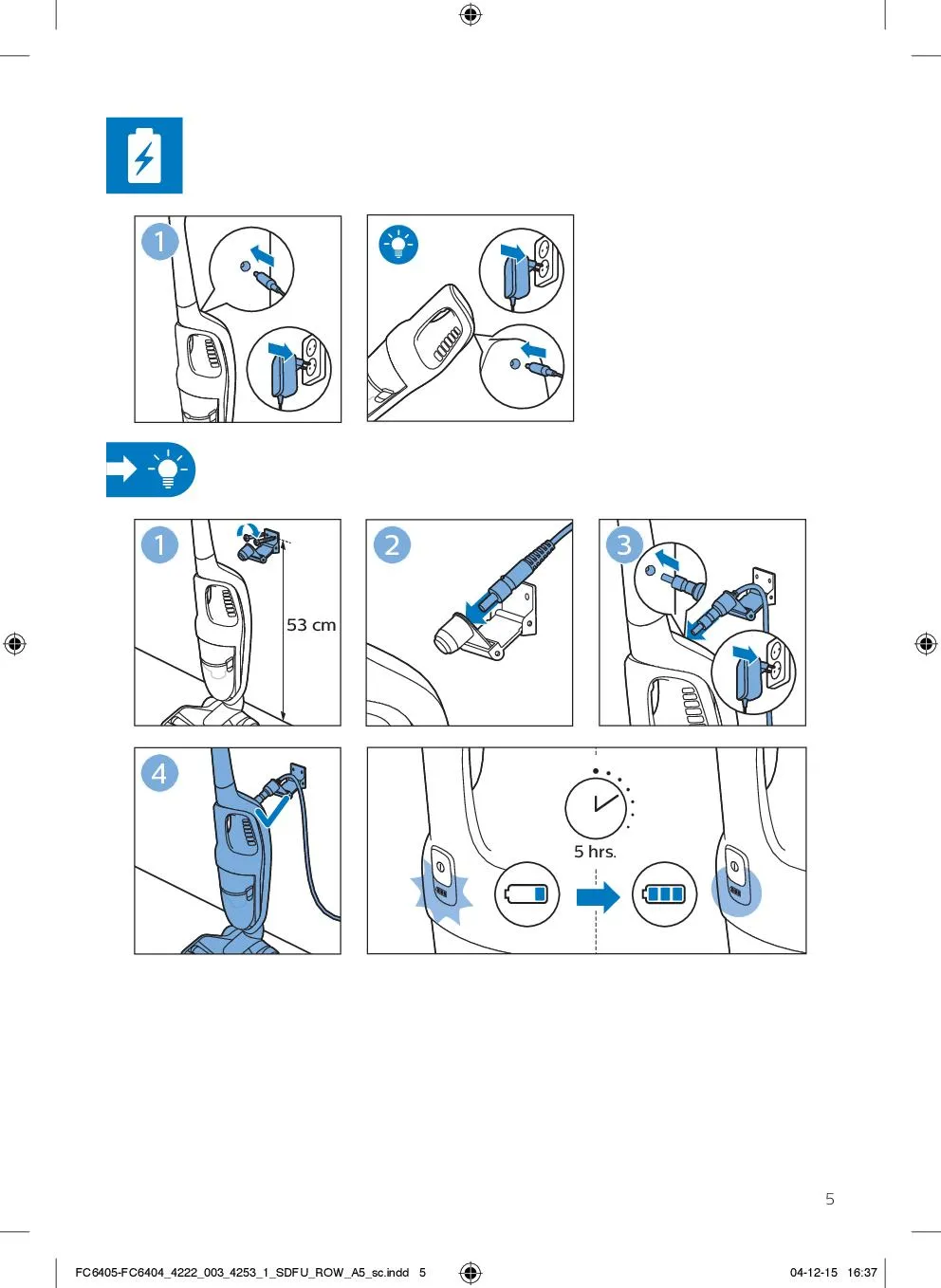 1

1

53 cm

2

3

4

5 hrs.

5

FC6405-FC6404_4222_003_4253_1_SDFU_ROW_A5_sc.indd 5

04-12-15 16:37