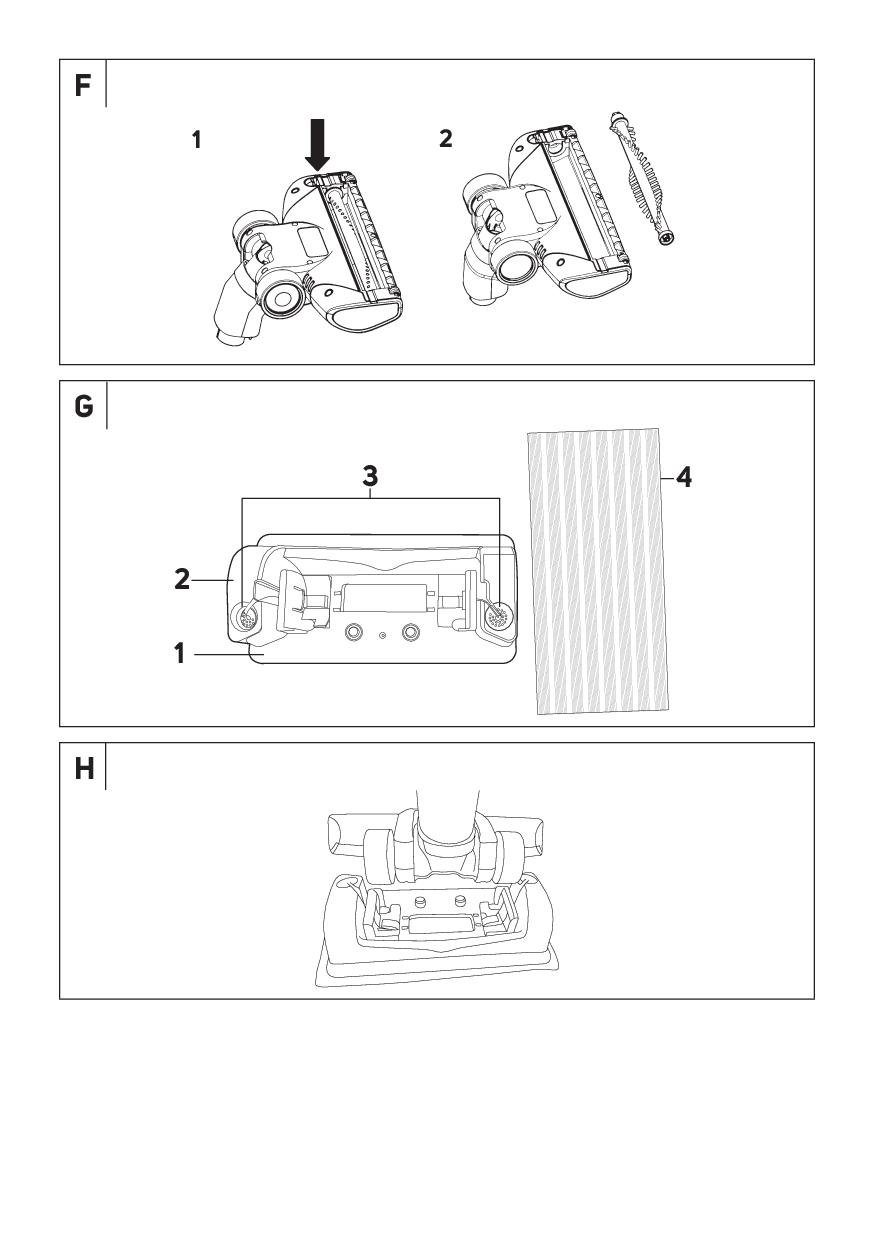 F

1

2

G

3

4

2

1

H