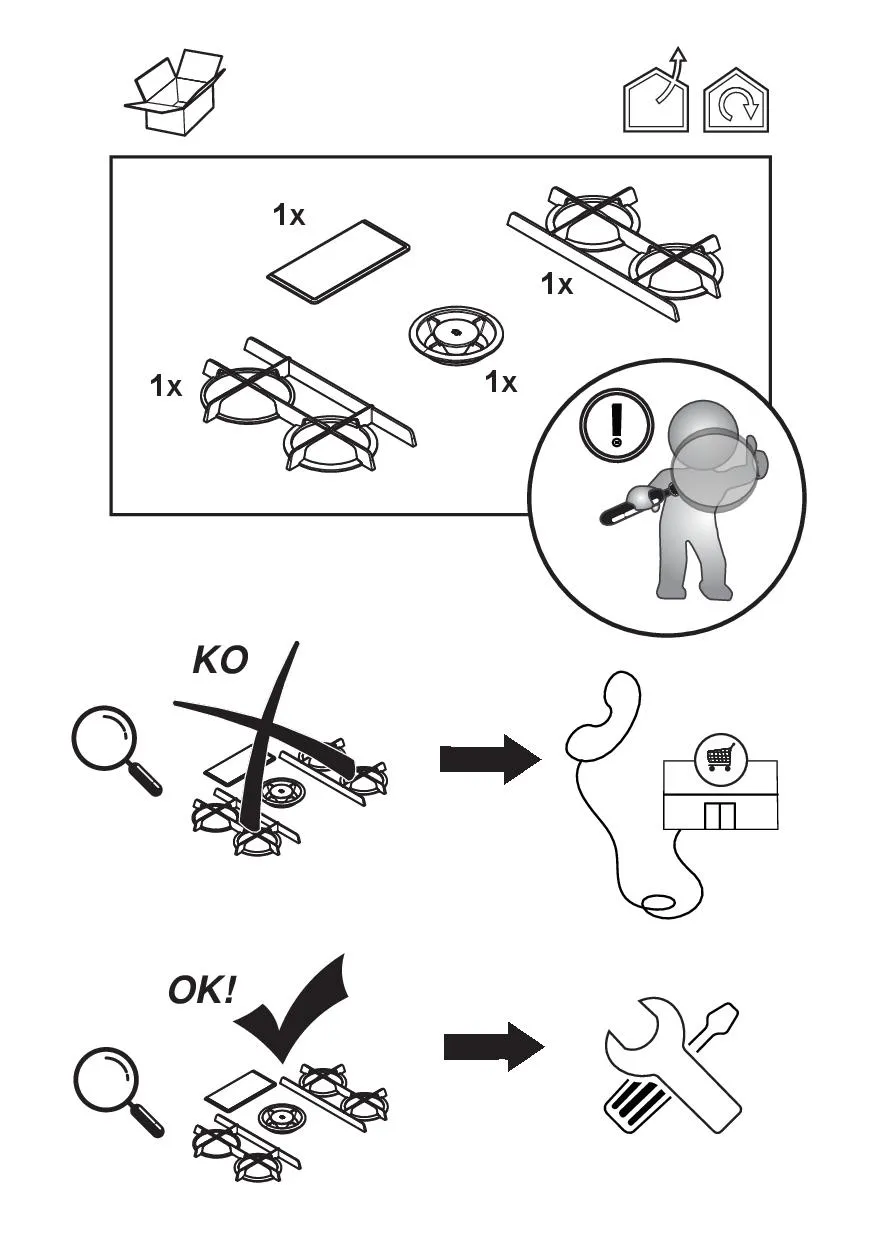 1x

1x

1x

1x

KO

OK!