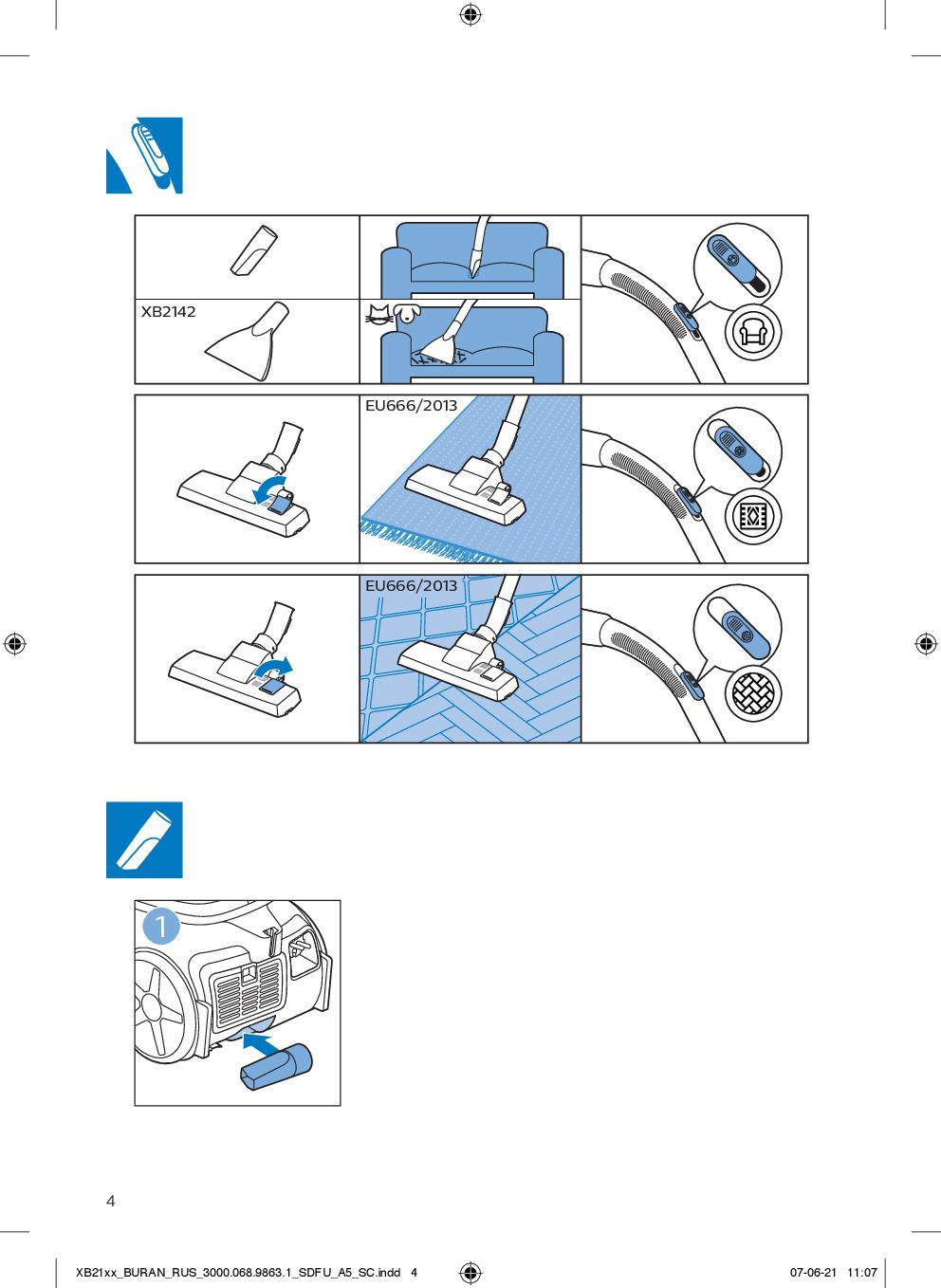 XB2142

EU666/2013

EU666/2013

1

4

XB21xx_BURAN_RUS_3000.068.9863.1_SDFU_A5_SC.indd 4

07-06-21 11:07