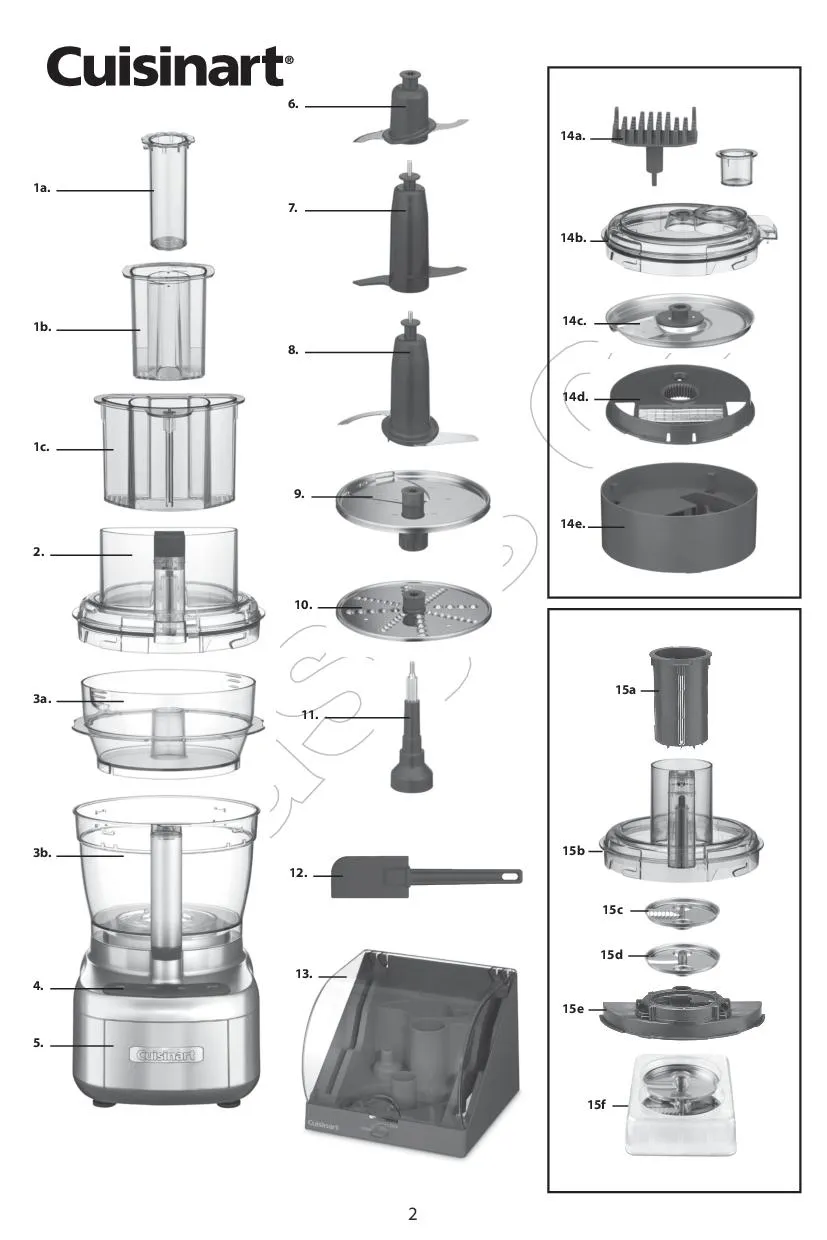 Cuisinart®

1a.

1b.

1c.

2.

3a.

3b.

4.

5.

Cuisinart

6.

7.

8.

9.

10.

11.

12.

13.

Cuisinart

14a.

14b.

14c.

14d.

14e.

15a

15b

15c

15d

15e

15f

2