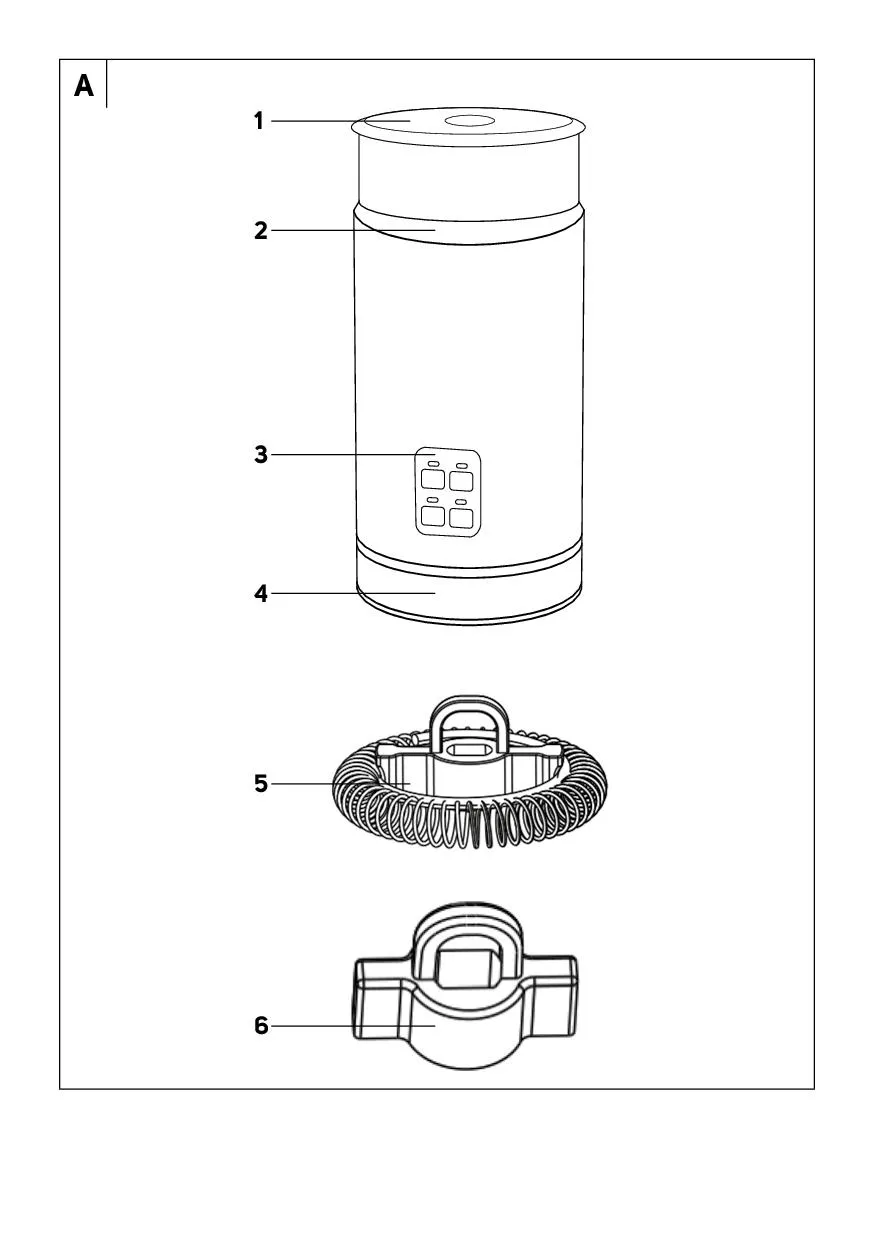 A

1

2

3

4

5

6