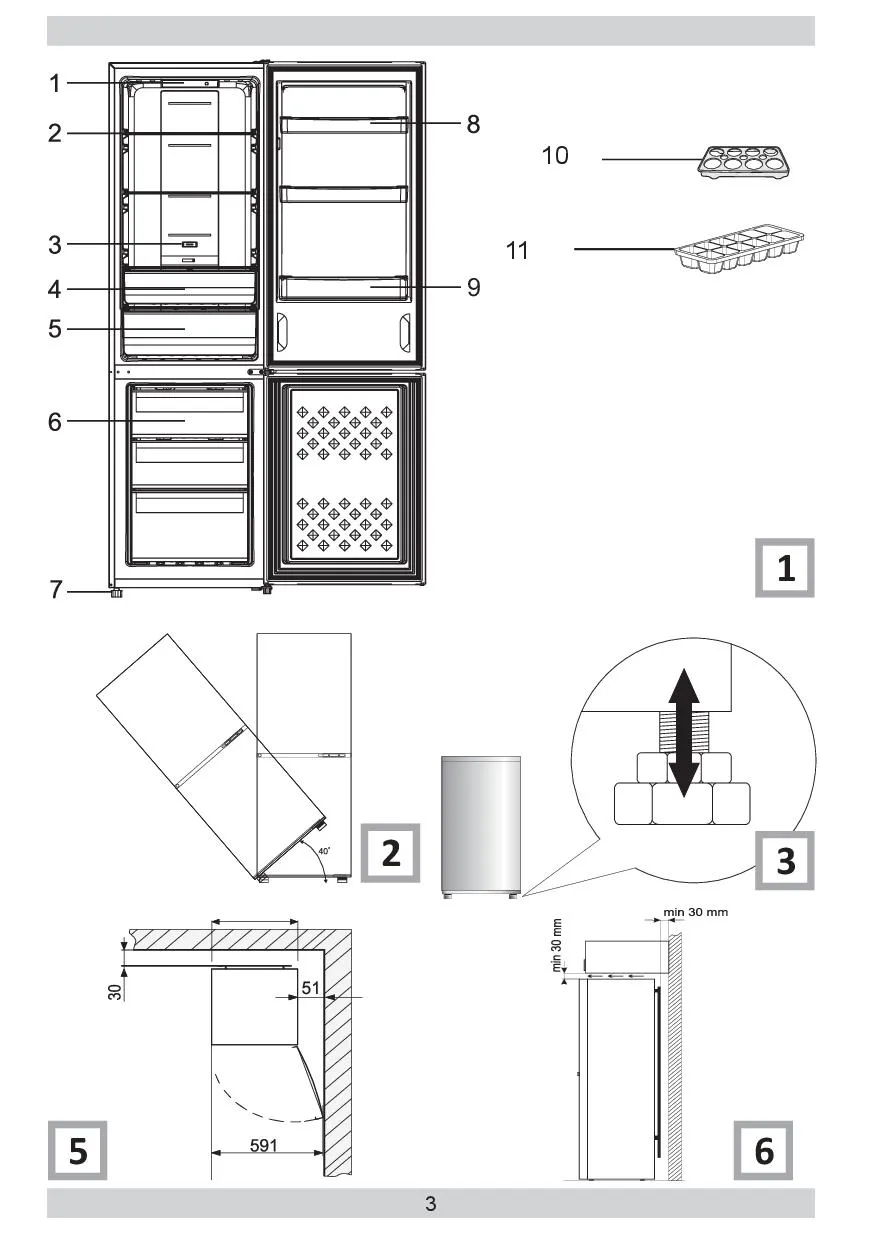 1
2
3
4
5
6
7
8
9
10
11

1

40°

2

3

30
51
591

5

min 30 mm
min 30 mm

6

3