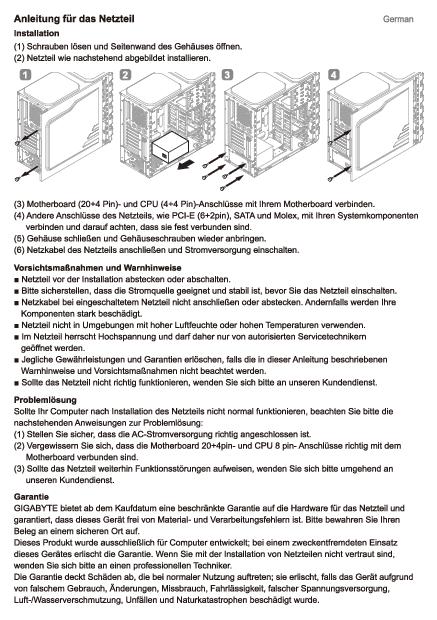 Anleitung für das Netzteil

German

Installation
(1) Schrauben lösen und Seitenwand des Gehäuses öffnen.
(2) Netzteil wie nachstehend abgebildet installieren.

1 2 3 4

(3) Motherboard (20+4 Pin)- und CPU (4+4 Pin)-Anschlüsse mit Ihrem Motherboard verbinden.
(4) Andere Anschlüsse des Netzteils, wie PCI-E (6+2pin), SATA und Molex, mit Ihren Systemkomponenten verbinden und darauf achten, dass sie fest verbunden sind.
(5) Gehäuse schließen und Gehäuseschrauben wieder anbringen.
(6) Netzkabel des Netzteils anschließen und Stromversorgung einschalten.

Vorsichtsmaßnahmen und Warnhinweise
■ Netzteil vor der Installation abstecken oder abschalten.
■ Bitte sicherstellen, dass die Stromquelle geeignet und stabil ist, bevor Sie das Netzteil einschalten.
■ Netzkabel bei eingeschaltetem Netzteil nicht anschließen oder abstecken. Andernfalls werden Ihre Komponenten stark beschädigt.
■ Netzteil nicht in Umgebungen mit hoher Luftfeuchte oder hohen Temperaturen verwenden.
■ Im Netzteil herrscht Hochspannung und darf daher nur von autorisierten Servicetechnikern geöffnet werden.
■ Jegliche Gewährleistungen und Garantien erlöschen, falls die in dieser Anleitung beschriebenen Warnhinweise und Vorsichtsmaßnahmen nicht beachtet werden.
■ Sollte das Netzteil nicht richtig funktionieren, wenden Sie sich bitte an unseren Kundendienst.

Problemlösung
Sollte Ihr Computer nach Installation des Netzteils nicht normal funktionieren, beachten Sie bitte die nachstehenden Anweisungen zur Problemlösung:
(1) Stellen Sie sicher, dass die AC-Stromversorgung richtig angeschlossen ist.
(2) Vergewissern Sie sich, dass die Motherboard 20+4pin- und CPU 8 pin- Anschlüsse richtig mit dem Motherboard verbunden sind.
(3) Sollte das Netzteil weiterhin Funktionsstörungen aufweisen, wenden Sie sich bitte umgehend an unseren Kundendienst.

Garantie
GIGABYTE bietet ab dem Kaufdatum eine beschränkte Garantie auf die Hardware für das Netzteil und garantiert, dass dieses Gerät frei von Material- und Verarbeitungsfehlern ist. Bitte bewahren Sie Ihren Beleg an einem sicheren Ort auf.
Dieses Produkt wurde ausschließlich für Computer entwickelt; bei einem zweckentfremdeten Einsatz dieses Gerätes erlischt die Garantie. Wenn Sie mit der Installation von Netzteilen nicht vertraut sind, wenden Sie sich bitte an einen professionellen Techniker.
Die Garantie deckt Schäden ab, die bei normaler Nutzung auftreten; sie erlischt, falls das Gerät aufgrund von falschem Gebrauch, Änderungen, Missbrauch, Fahrlässigkeit, falscher Spannungsversorgung, Luft-/Wasserverschmutzung, Unfällen und Naturkatastrophen beschädigt wurde.