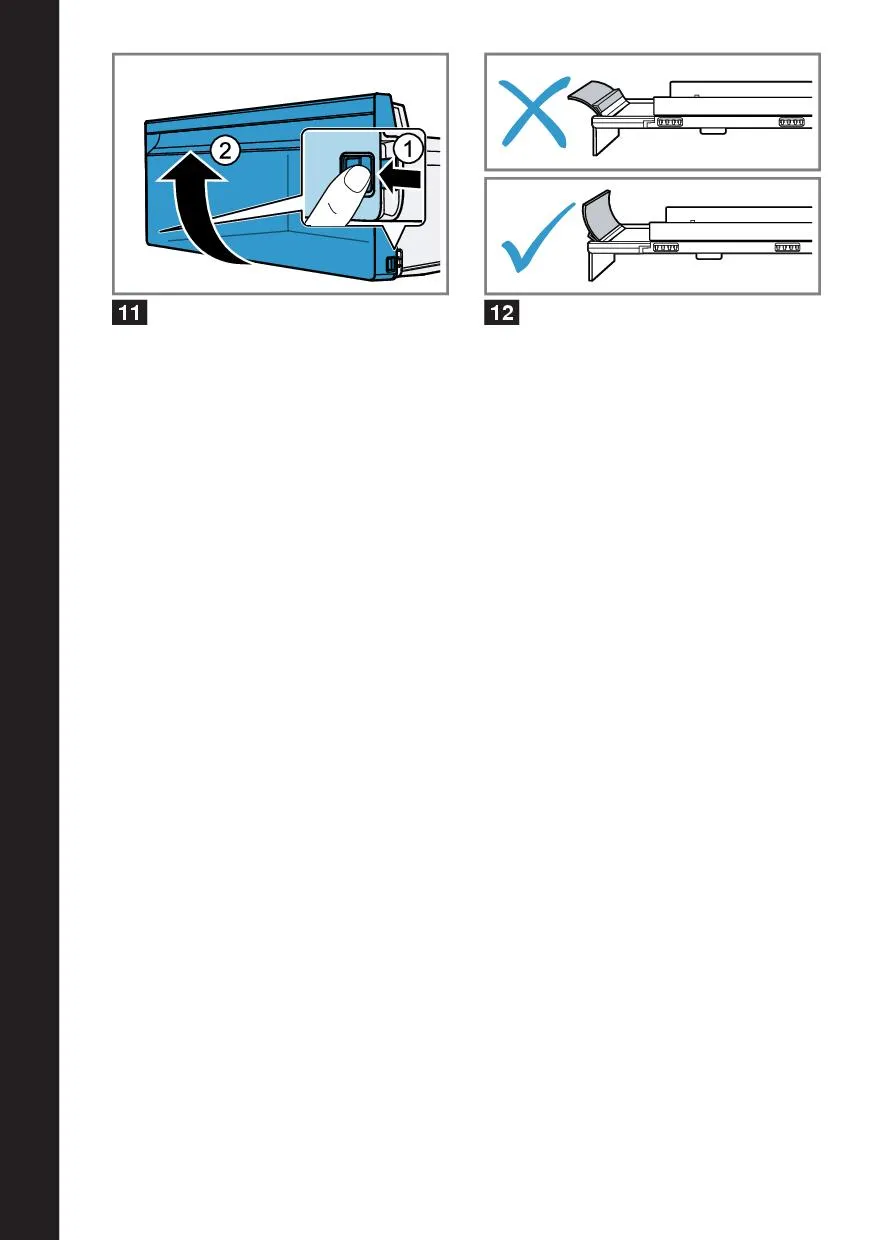 2
1
11
12