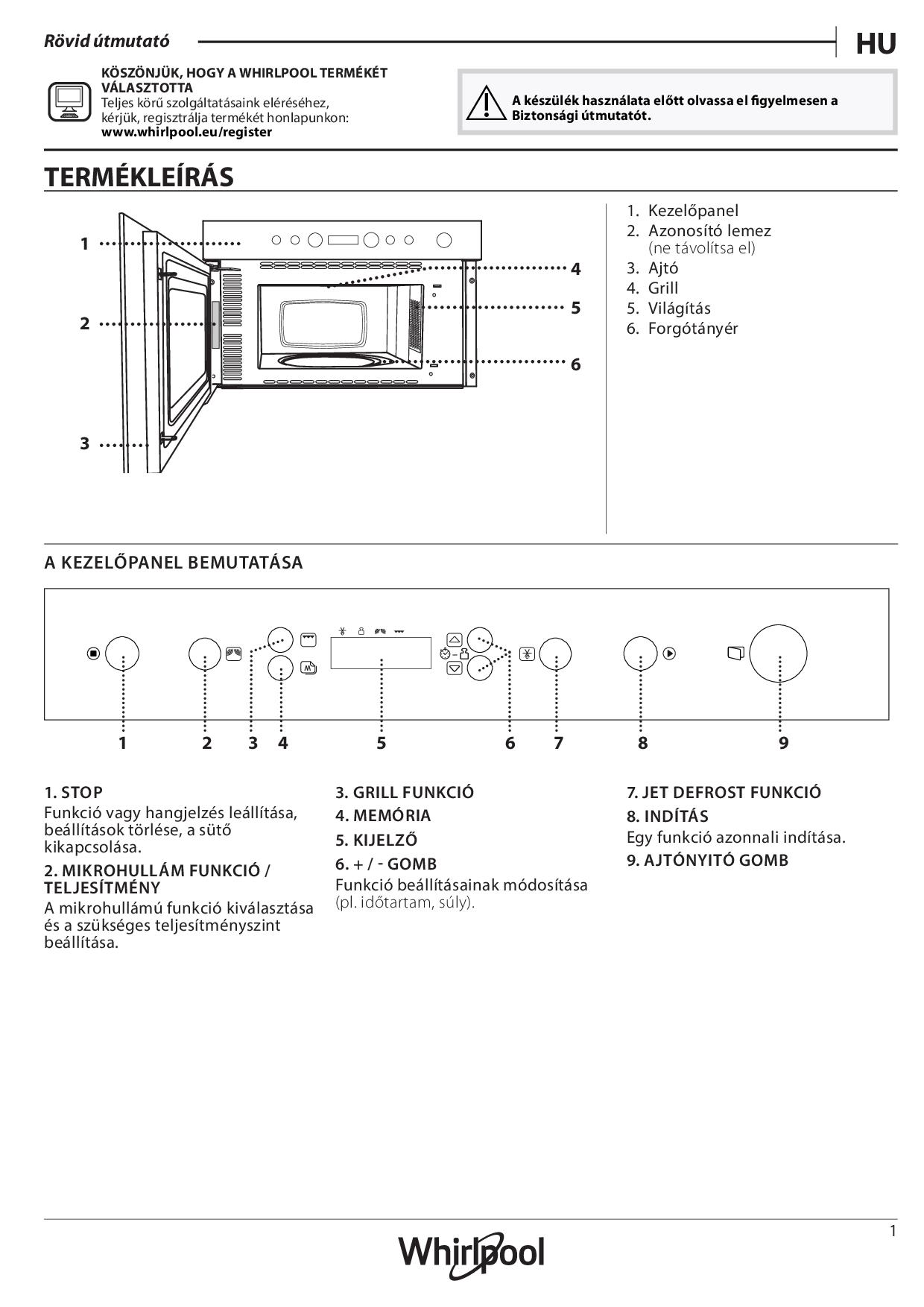 Rövid útmutató

HU

KÖSZÖNJÜK, HOGY A WHIRLPOOL TERMÉKÉT VÁLASZTOTTA
Teljes körű szolgáltatásaink eléréséhez, kérjük, regisztrálja termékét honlapunkon:
www.whirlpool.eu/register

A készülék használata előtt olvassa el figyelmesen a Biztonsági útmutatót.

TERMÉKLEÍRÁS

1
2
3
4
5
6

1. Kezelőpanel
2. Azonosító lemez (ne távolítsa el)
3. Ajtó
4. Grill
5. Világítás
6. Forgótányér

A KEZELŐPANEL BEMUTATÁSA

1 2 3 4 5 6 7 8 9

1. STOP
Funkció vagy hangjelzés leállítása, beállítások törlése, a sütő kikapcsolása.

2. MIKROHULLÁM FUNKCIÓ / TELJESÍTMÉNY
A mikrohullámú funkció kiválasztása és a szükséges teljesítményszint beállítása.

3. GRILL FUNKCIÓ

4. MEMÓRIA

5. KIJELZŐ

6. + / - GOMB
Funkció beállításainak módosítása (pl. időtartam, súly).

7. JET DEFROST FUNKCIÓ

8. INDÍTÁS
Egy funkció azonnali indítása.

9. AJTÓNYITÓ GOMB

1

Whirlpool