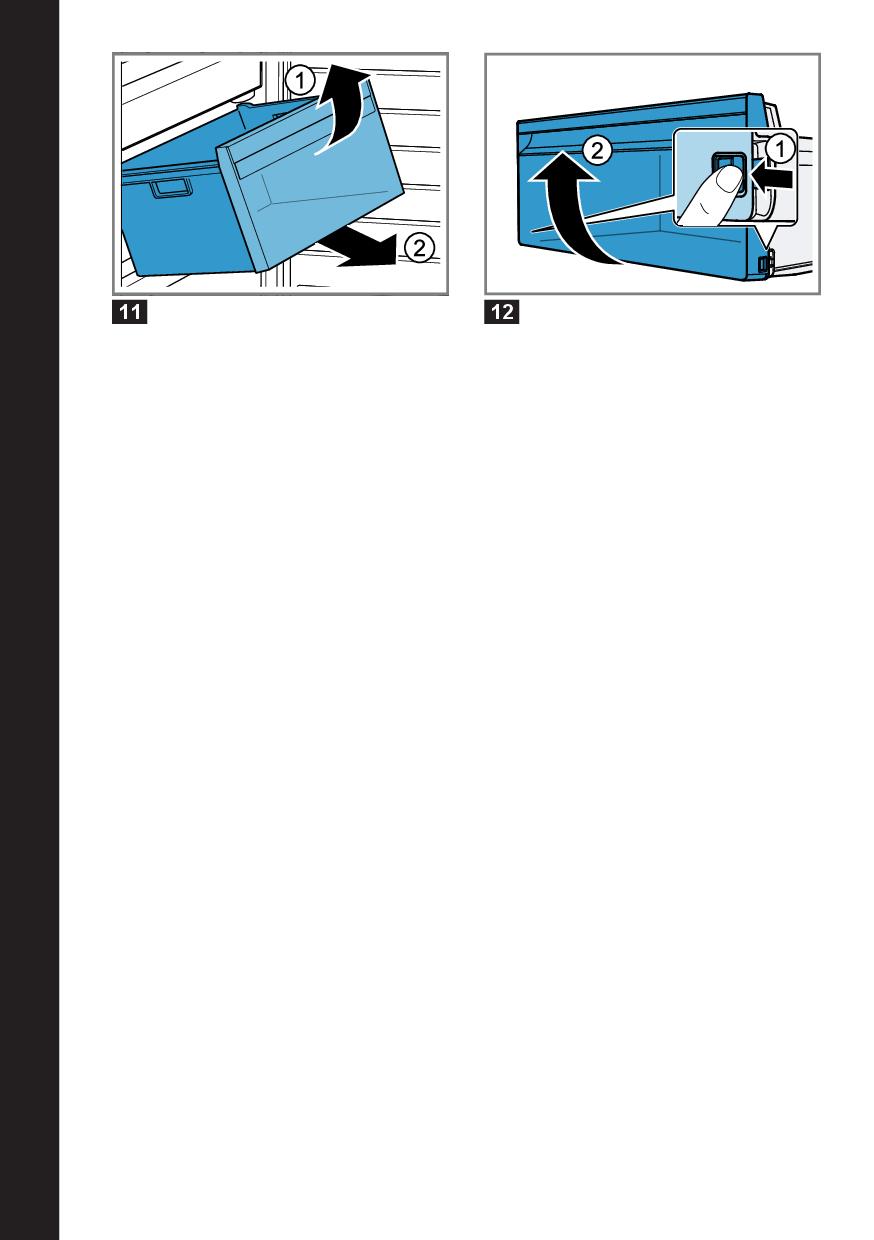 1
2
11

2
1
12