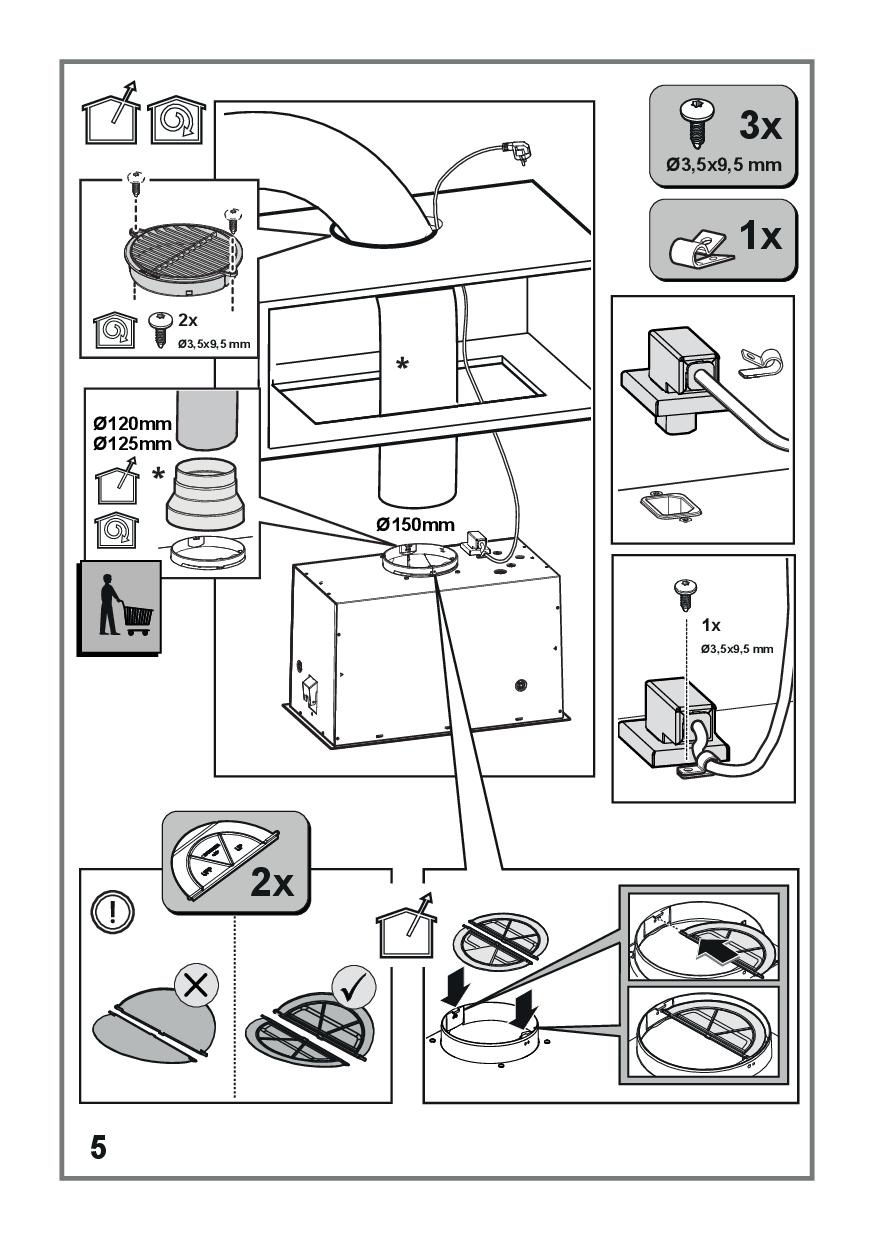 3x
Ø3,5x9,5 mm

1x

2x
Ø3,5x9,5 mm

*

Ø120mm
Ø125mm
*

Ø150mm

1x
Ø3,5x9,5 mm

2x

5