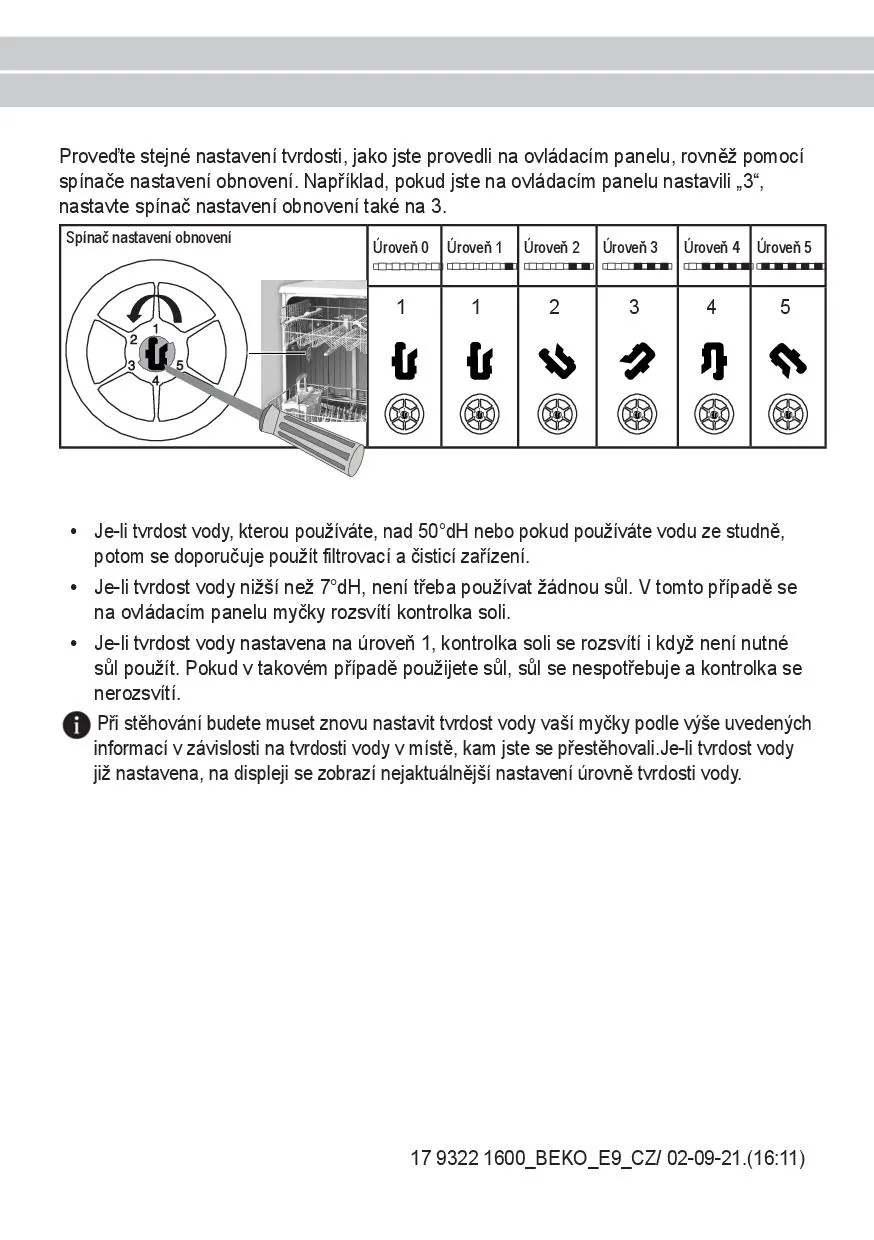 Proveďte stejné nastavení tvrdosti, jako jste provedli na ovládacím panelu, rovněž pomocí spínače nastavení obnovení. Například, pokud jste na ovládacím panelu nastavili „3“, nastavte spínač nastavení obnovení také na 3.

| Spínač nastavení obnovení | Úroveň 0 | Úroveň 1 | Úroveň 2 | Úroveň 3 | Úroveň 4 | Úroveň 5 |
|---|---|---|---|---|---|---|
| 1 2 3 4 5 | 1 | 1 | 2 | 3 | 4 | 5 |

• Je-li tvrdost vody, kterou používáte, nad 50°dH nebo pokud používáte vodu ze studně, potom se doporučuje použít filtrovací a čisticí zařízení.

• Je-li tvrdost vody nižší než 7°dH, není třeba používat žádnou sůl. V tomto případě se na ovládacím panelu myčky rozsvítí kontrolka soli.

• Je-li tvrdost vody nastavena na úroveň 1, kontrolka soli se rozsvítí i když není nutné sůl použít. Pokud v takovém případě použijete sůl, sůl se nespotřebuje a kontrolka se nerozsvítí.

Při stěhování budete muset znovu nastavit tvrdost vody vaší myčky podle výše uvedených informací v závislosti na tvrdosti vody v místě, kam jste se přestěhovali.Je-li tvrdost vody již nastavena, na displeji se zobrazí nejaktuálnější nastavení úrovně tvrdosti vody.

17 9322 1600_BEKO_E9_CZ/ 02-09-21.(16:11)