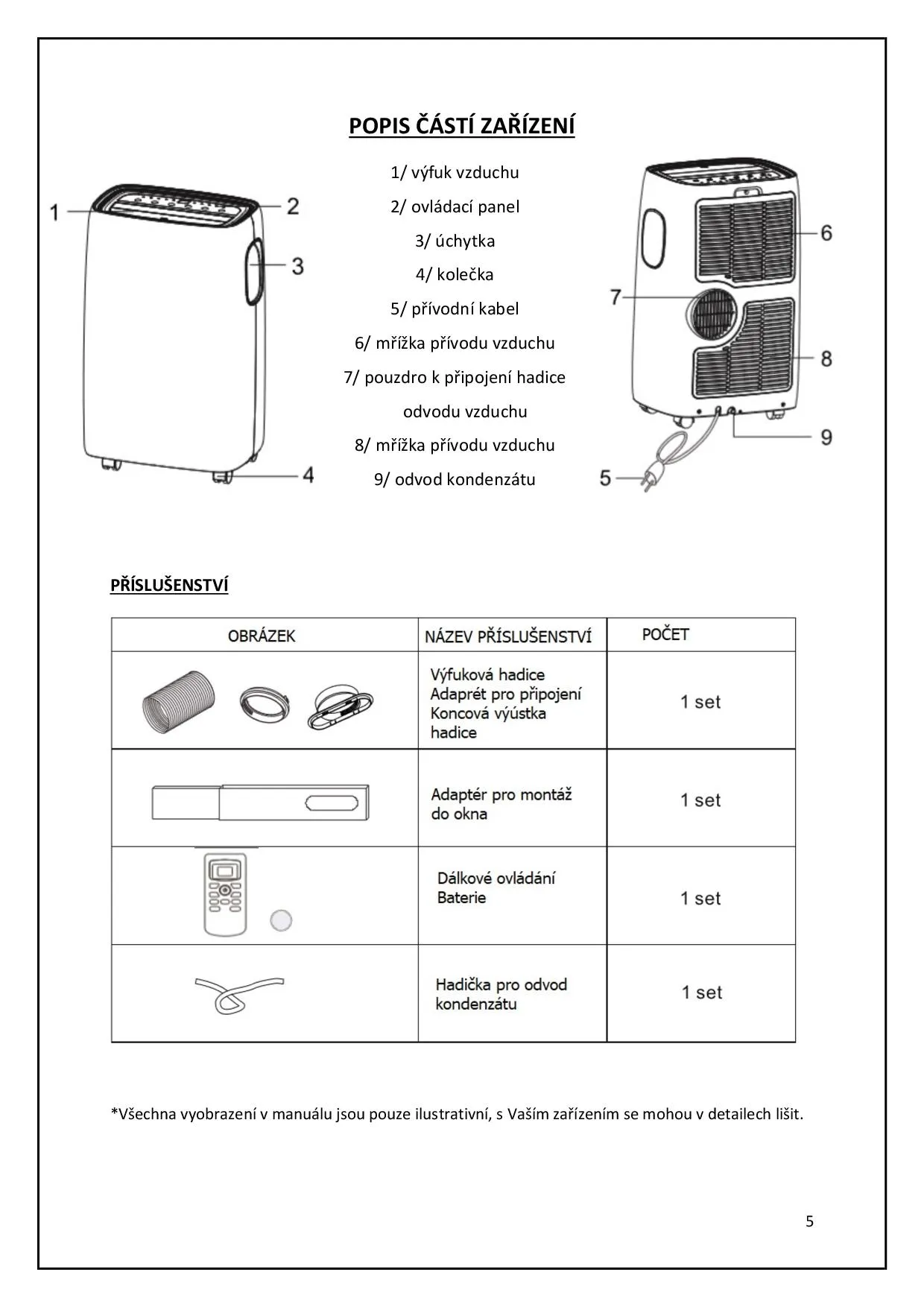 POPIS ČÁSTÍ ZAŘÍZENÍ

1/ výfuk vzduchu
2/ ovládací panel
3/ úchytka
4/ kolečka
5/ přívodní kabel
6/ mřížka přívodu vzduchu
7/ pouzdro k připojení hadice odvodu vzduchu
8/ mřížka přívodu vzduchu
9/ odvod kondenzátu

1
2
3
4
6
7
8
9
5

PŘÍSLUŠENSTVÍ

| OBRÁZEK | NÁZEV PŘÍSLUŠENSTVÍ | POČET |
|---|---|---|
| | Výfuková hadice Adaprét pro připojení Koncová výústka hadice | 1 set |
| | Adaptér pro montáž do okna | 1 set |
| | Dálkové ovládání Baterie | 1 set |
| | Hadička pro odvod kondenzátu | 1 set |

*Všechna vyobrazení v manuálu jsou pouze ilustrativní, s Vaším zařízením se mohou v detailech lišit.

5