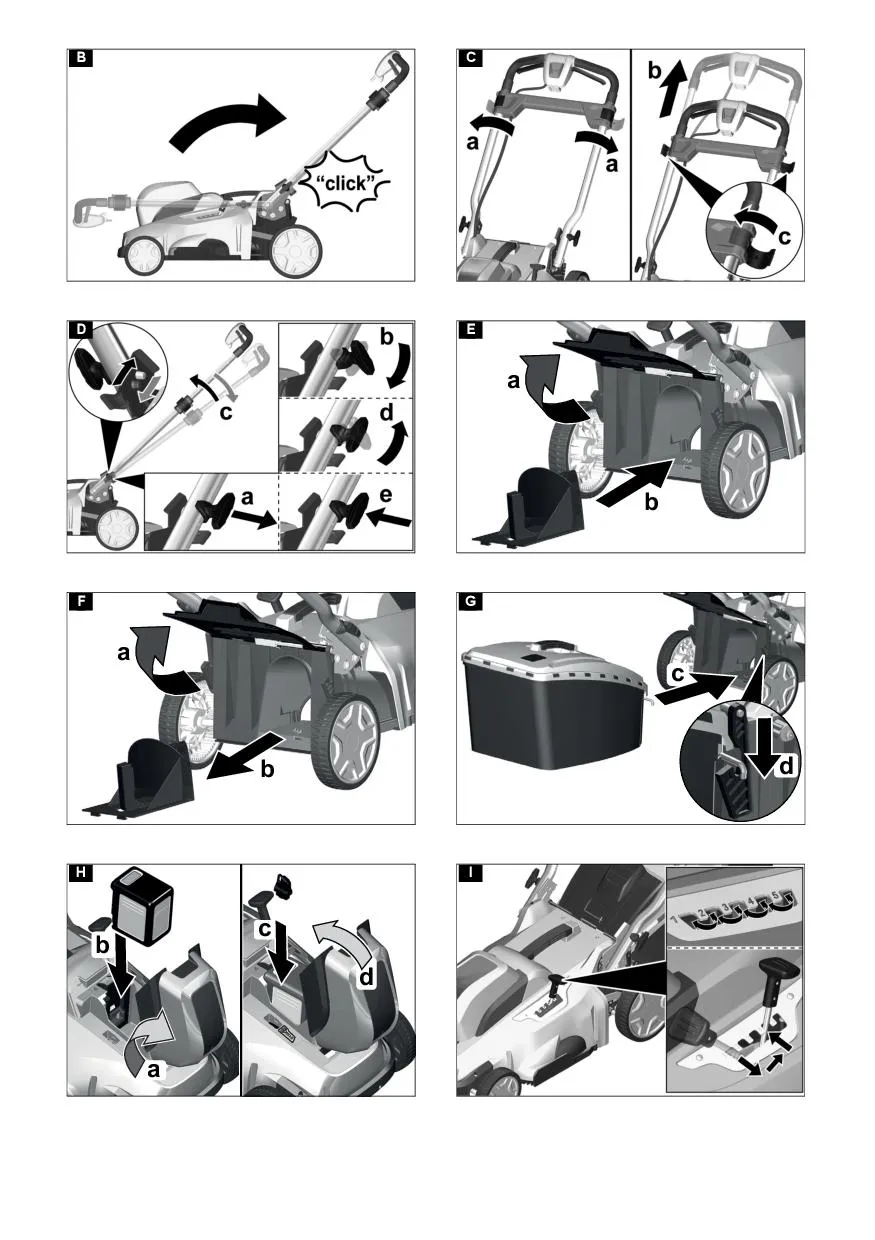 B

"click"

C

a

a

b

c

D

c

b

d

a

e

E

a

b

F

a

b

G

c

d

H

b

a

c

d

I

1 2 3 4 5