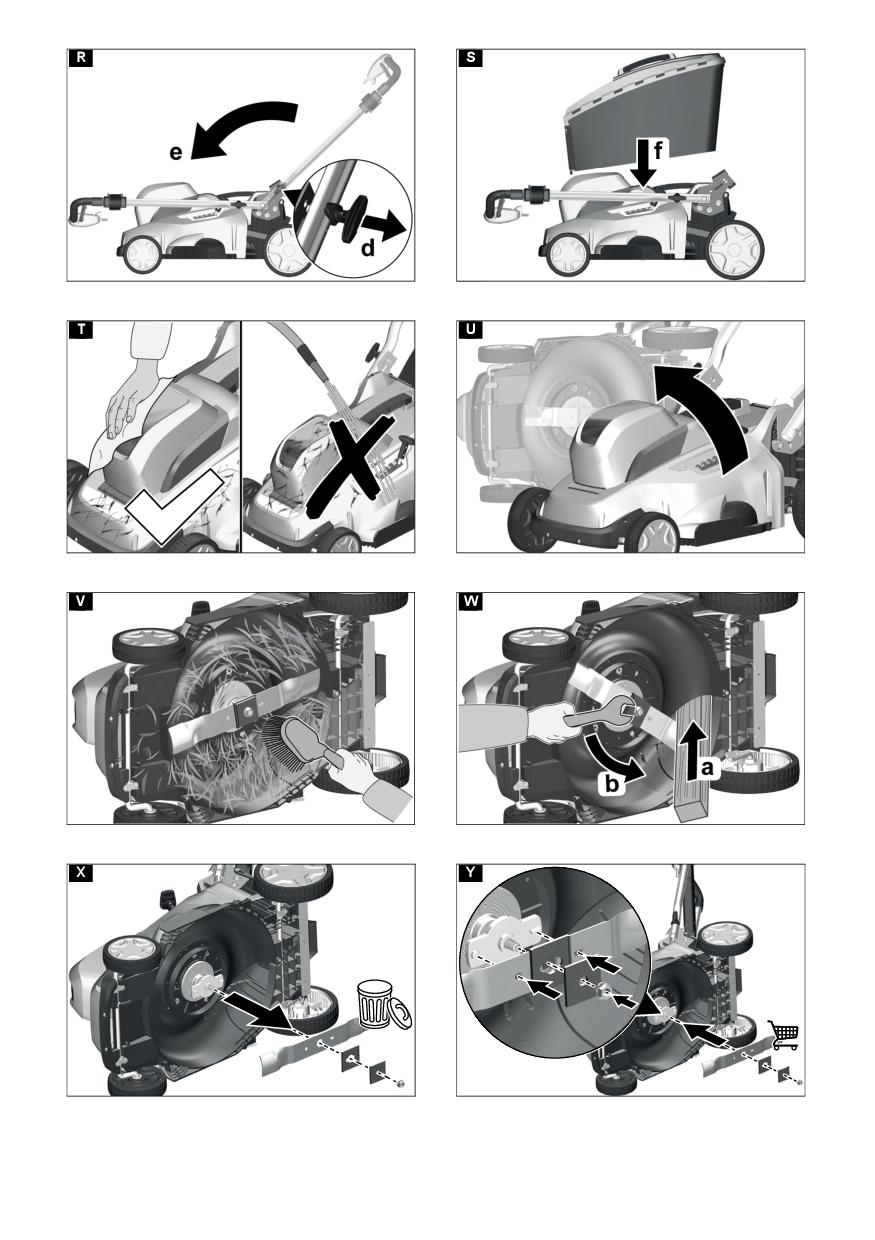 R
e
d
S
f
T
U
V
W
b
a
X
Y