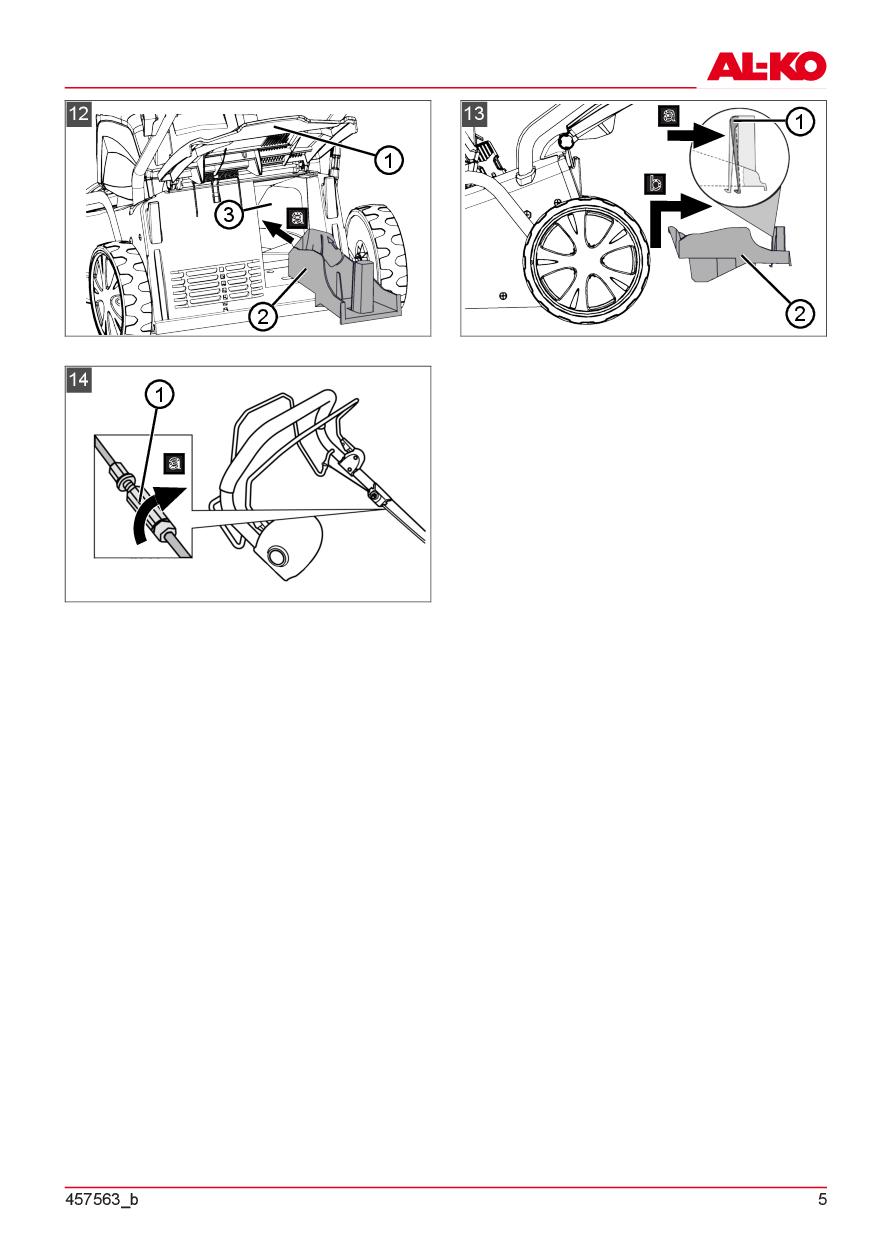 AL-KO

12
1
3
a
2

13
a
1
b
2

14
1
a

457563_b

5