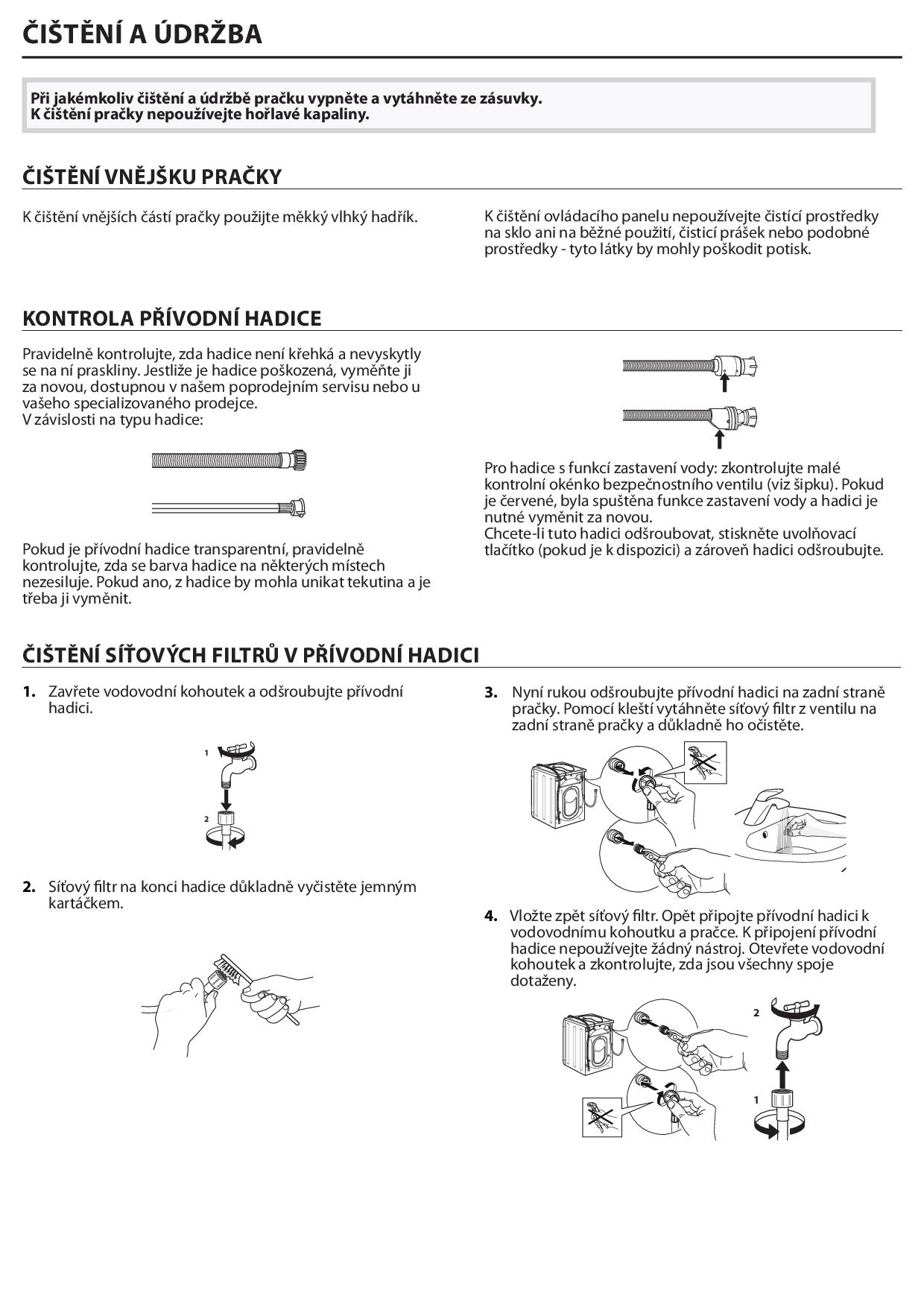 ČIŠTĚNÍ A ÚDRŽBA

Při jakémkoliv čištění a údržbě pračku vypněte a vytáhněte ze zásuvky.
K čištění pračky nepoužívejte hořlavé kapaliny.

ČIŠTĚNÍ VNĚJŠKU PRAČKY

K čištění vnějších částí pračky použijte měkký vlhký hadřík.

K čištění ovládacího panelu nepoužívejte čistící prostředky na sklo ani na běžné použití, čisticí prášek nebo podobné prostředky - tyto látky by mohly poškodit potisk.

KONTROLA PŘÍVODNÍ HADICE

Pravidelně kontrolujte, zda hadice není křehká a nevyskytly se na ní praskliny. Jestliže je hadice poškozená, vyměňte ji za novou, dostupnou v našem poprodejním servisu nebo u vašeho specializovaného prodejce.
V závislosti na typu hadice:

Pokud je přívodní hadice transparentní, pravidelně kontrolujte, zda se barva hadice na některých místech nezesiluje. Pokud ano, z hadice by mohla unikat tekutina a je třeba ji vyměnit.

Pro hadice s funkcí zastavení vody: zkontrolujte malé kontrolní okénko bezpečnostního ventilu (viz šipku). Pokud je červené, byla spuštěna funkce zastavení vody a hadici je nutné vyměnit za novou.
Chcete-li tuto hadici odšroubovat, stiskněte uvolňovací tlačítko (pokud je k dispozici) a zároveň hadici odšroubujte.

ČIŠTĚNÍ SÍŤOVÝCH FILTRŮ V PŘÍVODNÍ HADICI

1. Zavřete vodovodní kohoutek a odšroubujte přívodní hadici.

1
2

2. Síťový filtr na konci hadice důkladně vyčistěte jemným kartáčkem.

3. Nyní rukou odšroubujte přívodní hadici na zadní straně pračky. Pomocí kleští vytáhněte síťový filtr z ventilu na zadní straně pračky a důkladně ho očistěte.

4. Vložte zpět síťový filtr. Opět připojte přívodní hadici k vodovodnímu kohoutku a pračce. K připojení přívodní hadice nepoužívejte žádný nástroj. Otevřete vodovodní kohoutek a zkontrolujte, zda jsou všechny spoje dotaženy.

2
1