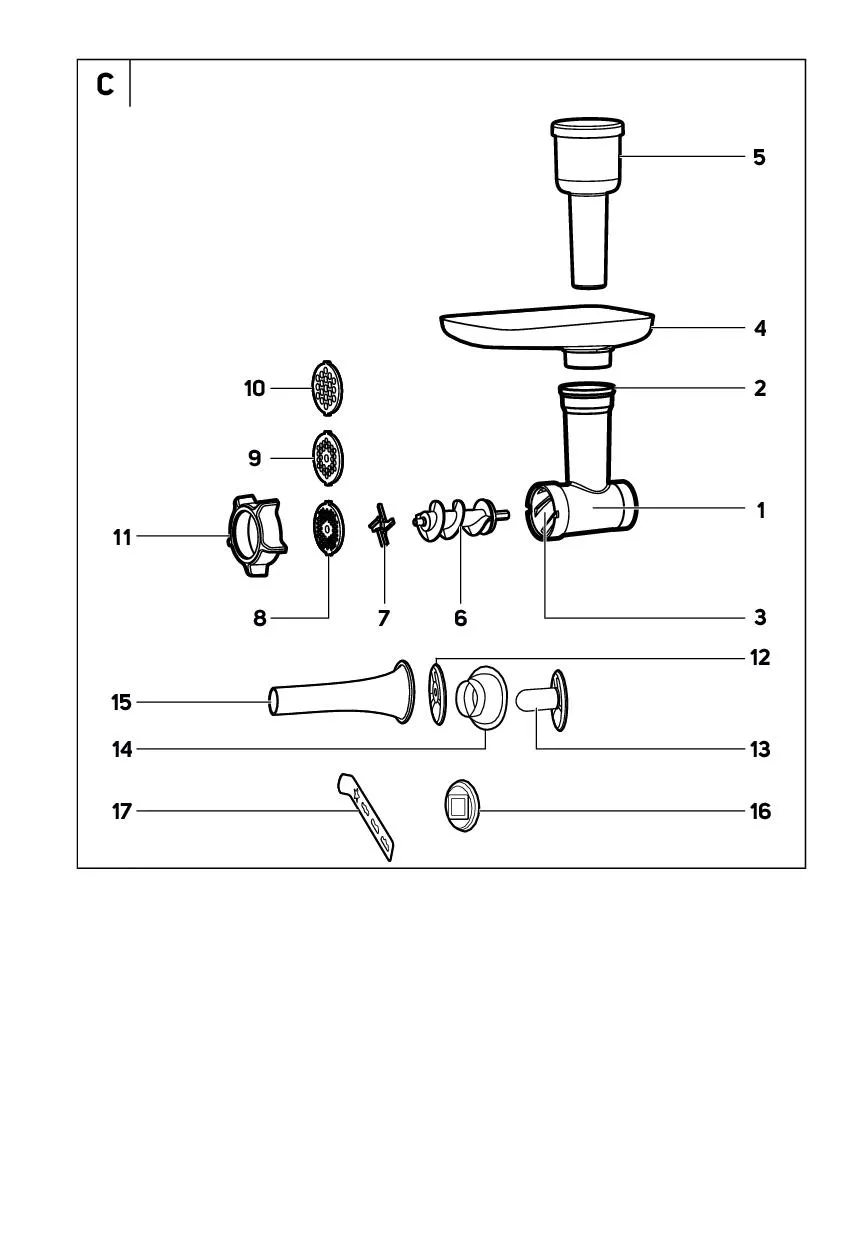 C

5

4

10

2

9

1

11

8

7

6

3

12

15

14

13

17

16