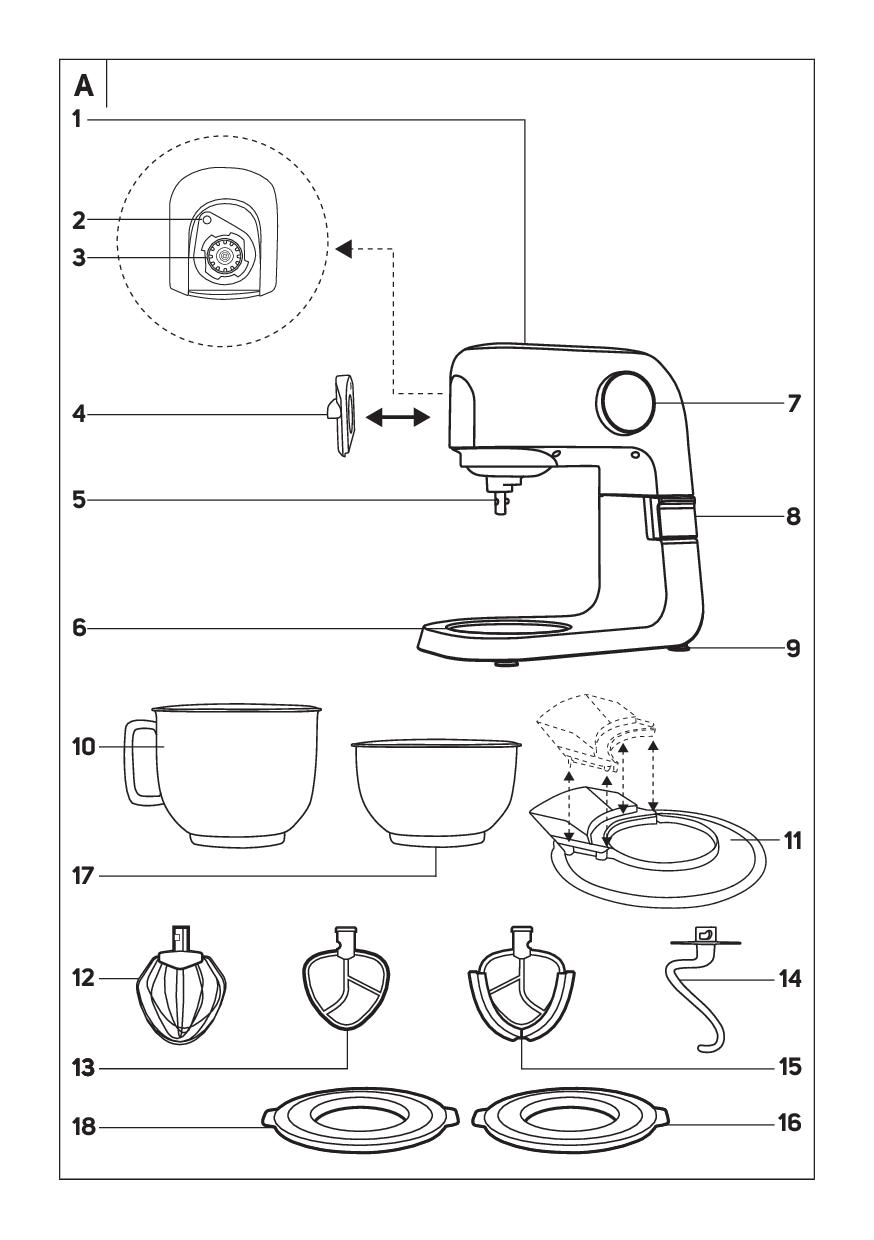 A
1
2
3
4
5
6
7
8
9
10
11
17
12
13
14
15
18
16