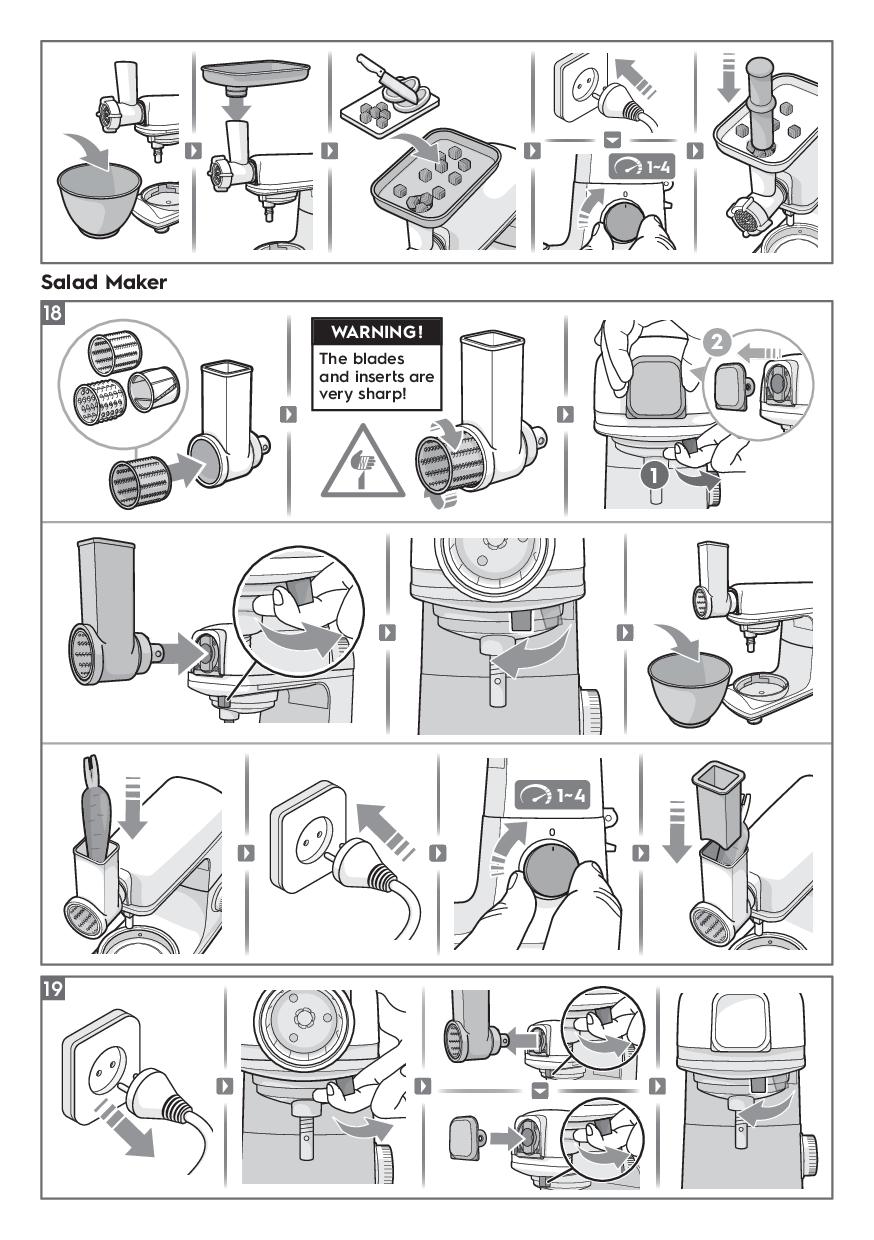 1-4

0

Salad Maker

18

WARNING!
The blades and inserts are very sharp!

2

1

1-4

0

19