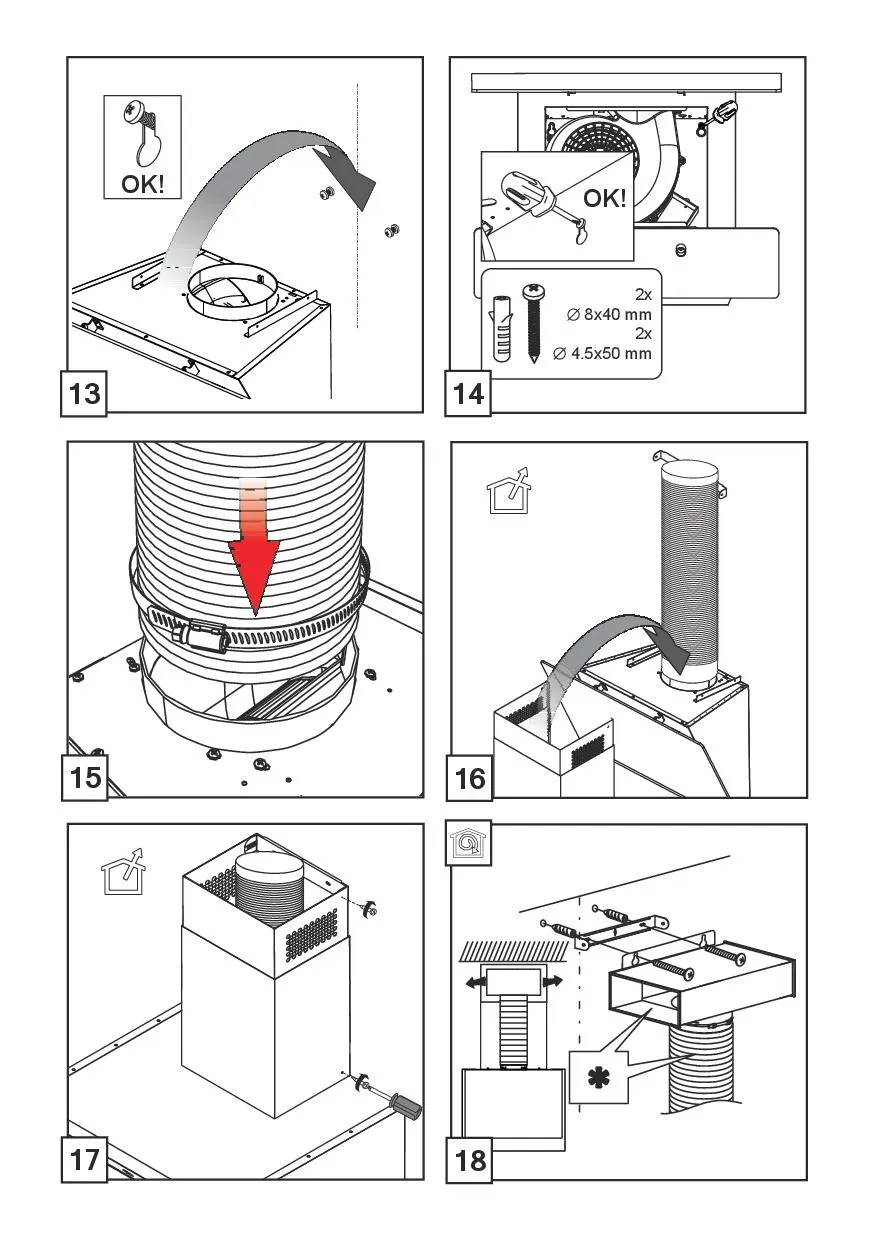 OK!

13

OK!

2x
∅ 8x40 mm
2x
∅ 4.5x50 mm

14

15

16

17

✱

18