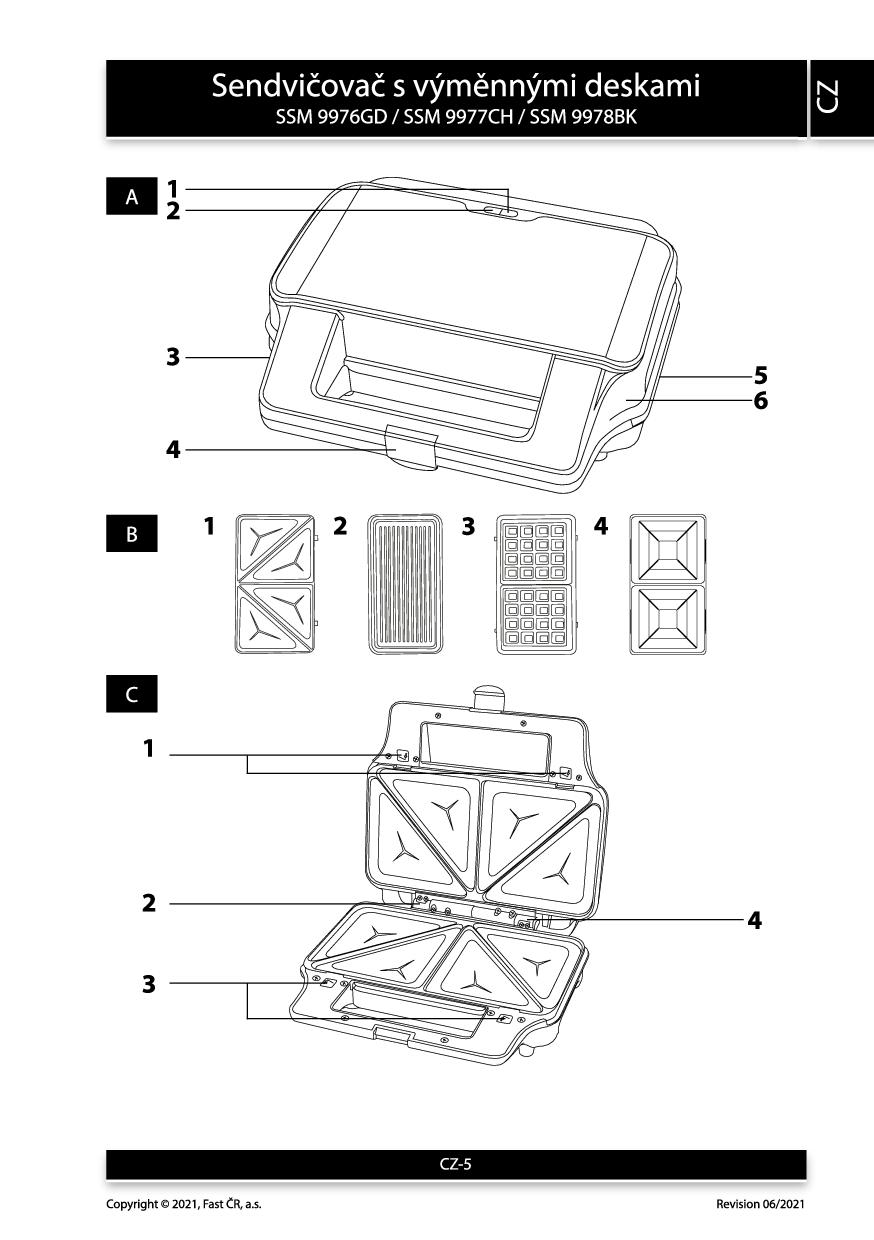 Sendvičovač s výměnnými deskami
SSM 9976GD / SSM 9977CH / SSM 9978BK

CZ

A
1
2
3
4
5
6

B
1
2
3
4

C
1
2
3
4

CZ-5

Copyright © 2021, Fast ČR, a.s.

Revision 06/2021