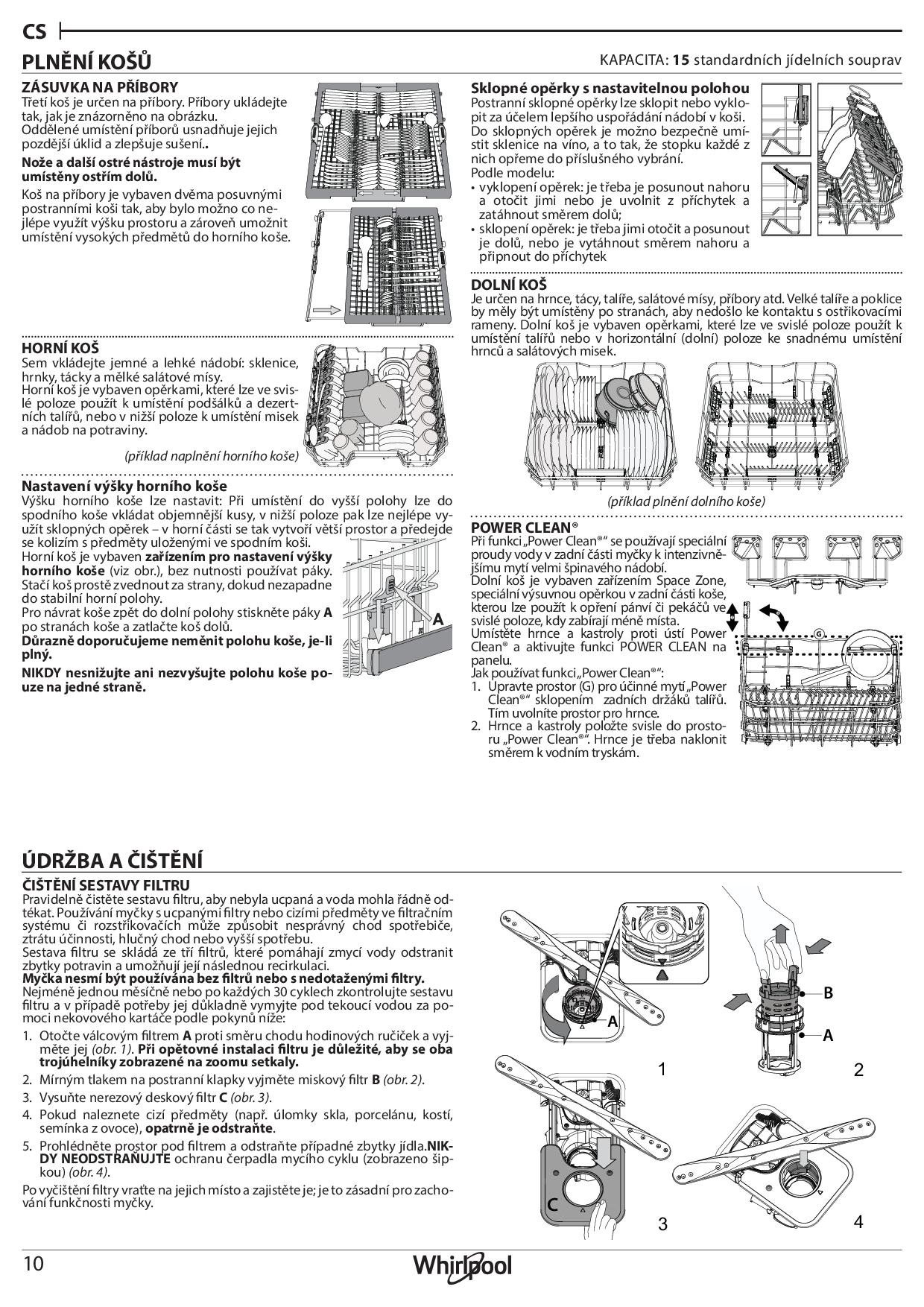 CS

PLNĚNÍ KOŠŮ

KAPACITA: 15 standardních jídelních souprav

ZÁSUVKA NA PŘÍBORY
Třetí koš je určen na příbory. Příbory ukládejte tak, jak je znázorněno na obrázku. Oddělené umístění příborů usnadňuje jejich pozdější úklid a zlepšuje sušení..

Nože a další ostré nástroje musí být umístěny ostřím dolů.

Koš na příbory je vybaven dvěma posuvnými postranními koši tak, aby bylo možno co nejlépe využít výšku prostoru a zároveň umožnit umístění vysokých předmětů do horního koše.

HORNÍ KOŠ
Sem vkládejte jemné a lehké nádobí: sklenice, hrnky, tácky a mělké salátové mísy.
Horní koš je vybaven opěrkami, které lze ve svislé poloze použít k umístění podšálků a dezertních talířů, nebo v nižší poloze k umístění misek a nádob na potraviny.

(příklad naplnění horního koše)

Nastavení výšky horního koše
Výšku horního koše lze nastavit: Při umístění do vyšší polohy lze do spodního koše vkládat objemnější kusy, v nižší poloze pak lze nejlépe využít sklopných opěrek – v horní části se tak vytvoří větší prostor a předejde se kolizím s předměty uloženými ve spodním koši.
Horní koš je vybaven zařízením pro nastavení výšky horního koše (viz obr.), bez nutnosti používat páky. Stačí koš prostě zvednout za strany, dokud nezapadne do stabilní horní polohy.
Pro návrat koše zpět do dolní polohy stiskněte páky A po stranách koše a zatlačte koš dolů.
Důrazně doporučujeme neměnit polohu koše, je-li plný.

NIKDY nesnižujte ani nezvyšujte polohu koše pouze na jedné straně.

A

Sklopné opěrky s nastavitelnou polohou
Postranní sklopné opěrky lze sklopit nebo vyklopit za účelem lepšího uspořádání nádobí v koši. Do sklopných opěrek je možno bezpečně umístit sklenice na víno, a to tak, že stopku každé z nich opřeme do příslušného vybrání.
Podle modelu:
• vyklopení opěrek: je třeba je posunout nahoru a otočit jimi nebo je uvolnit z příchytek a zatáhnout směrem dolů;
• sklopení opěrek: je třeba jimi otočit a posunout je dolů, nebo je vytáhnout směrem nahoru a připnout do příchytek

DOLNÍ KOŠ
Je určen na hrnce, tácy, talíře, salátové mísy, příbory atd. Velké talíře a poklice by měly být umístěny po stranách, aby nedošlo ke kontaktu s ostřikovacími rameny. Dolní koš je vybaven opěrkami, které lze ve svislé poloze použít k umístění talířů nebo v horizontální (dolní) poloze ke snadnému umístění hrnců a salátových misek.

(příklad plnění dolního koše)

POWER CLEAN®
Při funkci „Power Clean®“ se používají speciální proudy vody v zadní části myčky k intenzivnějšímu mytí velmi špinavého nádobí.
Dolní koš je vybaven zařízením Space Zone, speciální výsuvnou opěrkou v zadní části koše, kterou lze použít k opření pánví či pekáčů ve svislé poloze, kdy zabírají méně místa.
Umístěte hrnce a kastroly proti ústí Power Clean® a aktivujte funkci POWER CLEAN na panelu.
Jak používat funkci „Power Clean®“:
1. Upravte prostor (G) pro účinné mytí „Power Clean®“ sklopením zadních držáků talířů. Tím uvolníte prostor pro hrnce.
2. Hrnce a kastroly položte svisle do prostoru „Power Clean®“. Hrnce je třeba naklonit směrem k vodním tryskám.

G

ÚDRŽBA A ČIŠTĚNÍ

ČIŠTĚNÍ SESTAVY FILTRU
Pravidelně čistěte sestavu filtru, aby nebyla ucpaná a voda mohla řádně odtékat. Používání myčky s ucpanými filtry nebo cizími předměty ve filtračním systému či rozstřikovačích může způsobit nesprávný chod spotřebiče, ztrátu účinnosti, hlučný chod nebo vyšší spotřebu.
Sestava filtru se skládá ze tří filtrů, které pomáhají zmycí vody odstranit zbytky potravin a umožňují její následnou recirkulaci.
Myčka nesmí být používána bez filtrů nebo s nedotaženými filtry.
Nejméně jednou měsíčně nebo po každých 30 cyklech zkontrolujte sestavu filtru a v případě potřeby jej důkladně vymyjte pod tekoucí vodou za pomoci nekovového kartáče podle pokynů níže:
1. Otočte válcovým filtrem A proti směru chodu hodinových ručiček a vyjměte jej (obr. 1). Při opětovné instalaci filtru je důležité, aby se oba trojúhelníky zobrazené na zoomu setkaly.
2. Mírným tlakem na postranní klapky vyjměte miskový filtr B (obr. 2).
3. Vysuňte nerezový deskový filtr C (obr. 3).
4. Pokud naleznete cizí předměty (např. úlomky skla, porcelánu, kostí, semínka z ovoce), opatrně je odstraňte.
5. Prohlédněte prostor pod filtrem a odstraňte případné zbytky jídla.NIKDY NEODSTRAŇUJTE ochranu čerpadla mycího cyklu (zobrazeno šipkou) (obr. 4).

Po vyčištění filtry vraťte na jejich místo a zajistěte je; je to zásadní pro zachování funkčnosti myčky.

A
B
A
1
2
C
3
4

10

Whirlpool