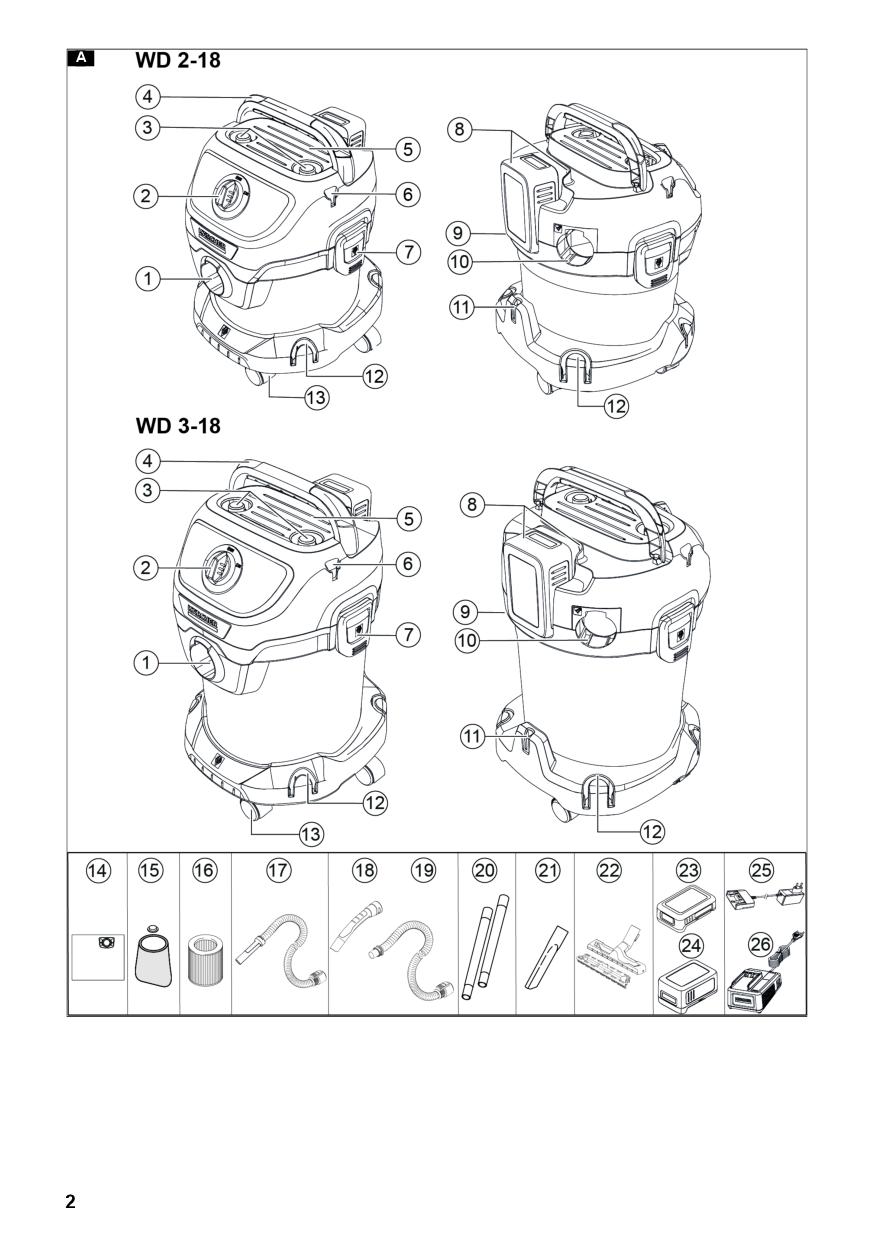 A

WD 2-18

4
3
5
2
6
7
1
12
13
8
9
10
11
12

WD 3-18

4
3
5
2
6
7
1
12
13
8
9
10
11
12

14
15
16
17
18
19
20
21
22
23
24
25
26

2