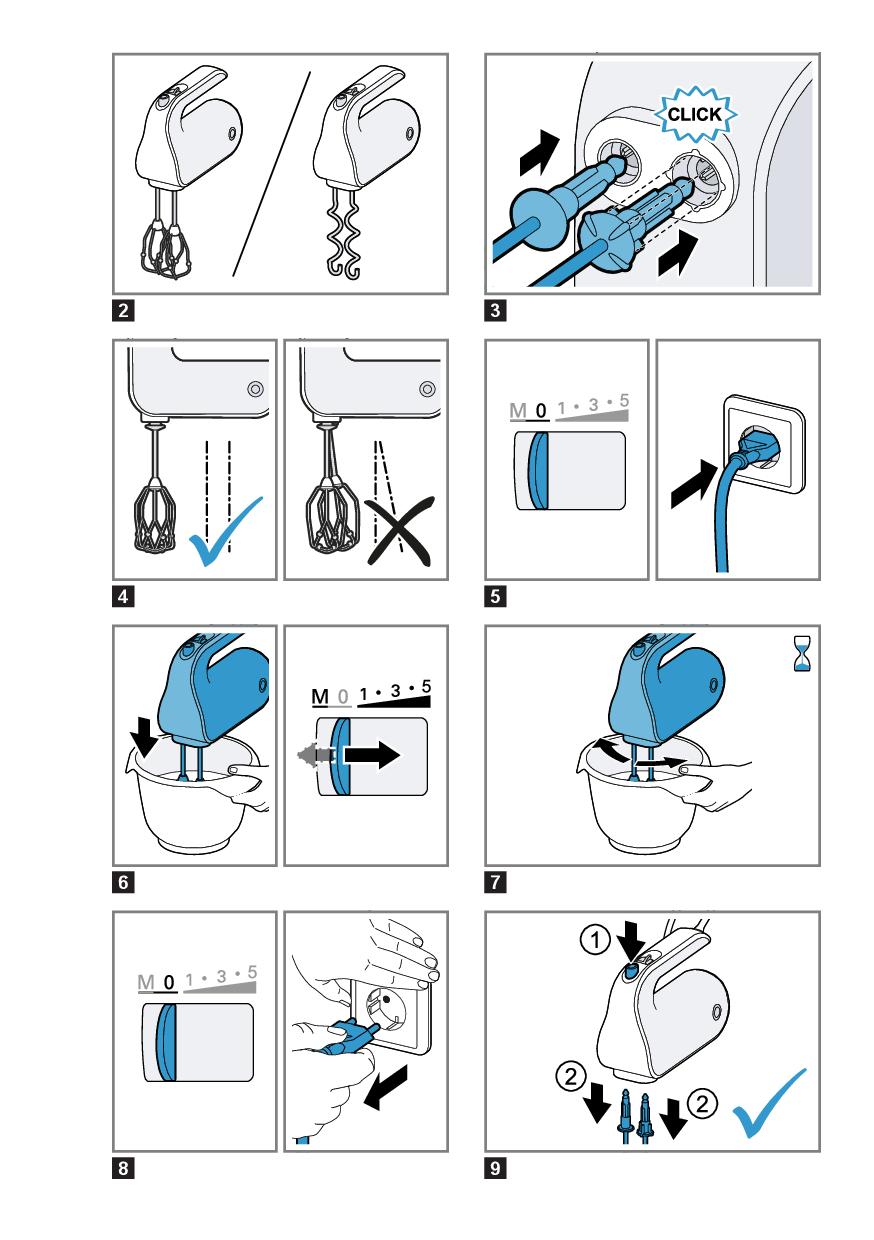 2

CLICK

3

4

M 0 1 · 3 · 5

5

M 0 1 · 3 · 5

6

7

M 0 1 · 3 · 5

8

①

②

②

9