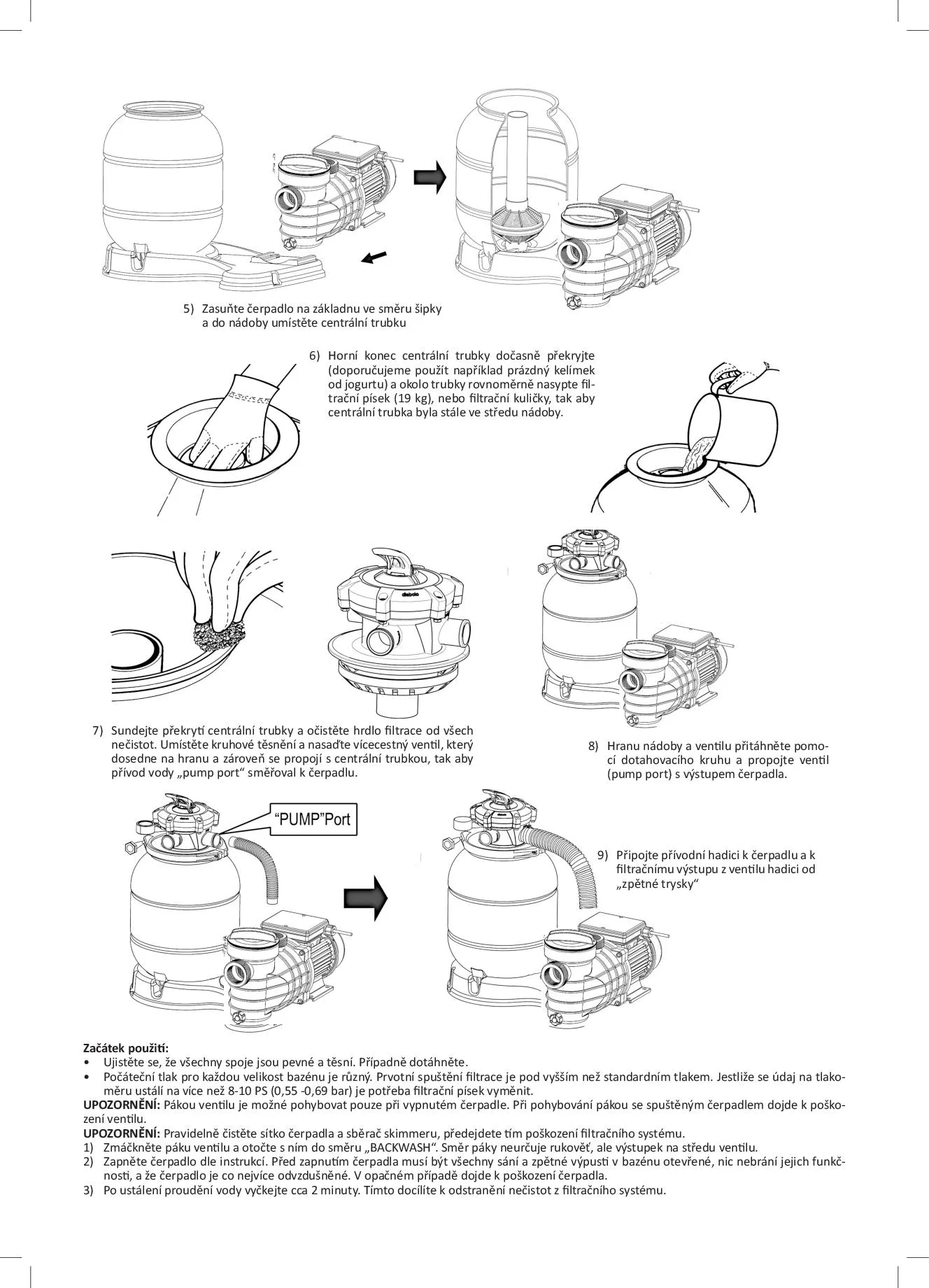 5) Zasuňte čerpadlo na základnu ve směru šipky a do nádoby umístěte centrální trubku

6) Horní konec centrální trubky dočasně překryjte (doporučujeme použít například prázdný kelímek od jogurtu) a okolo trubky rovnoměrně nasypte filtrační písek (19 kg), nebo filtrační kuličky, tak aby centrální trubka byla stále ve středu nádoby.

diabolo

7) Sundejte překrytí centrální trubky a očistěte hrdlo filtrace od všech nečistot. Umístěte kruhové těsnění a nasaďte vícecestný ventil, který dosedne na hranu a zároveň se propojí s centrální trubkou, tak aby přívod vody „pump port“ směřoval k čerpadlu.

8) Hranu nádoby a ventilu přitáhněte pomocí dotahovacího kruhu a propojte ventil (pump port) s výstupem čerpadla.

“PUMP”Port

9) Připojte přívodní hadici k čerpadlu a k filtračnímu výstupu z ventilu hadici od „zpětné trysky“

Začátek použití:
• Ujistěte se, že všechny spoje jsou pevné a těsní. Případně dotáhněte.
• Počáteční tlak pro každou velikost bazénu je různý. Prvotní spuštění filtrace je pod vyšším než standardním tlakem. Jestliže se údaj na tlakoměru ustálí na více než 8-10 PS (0,55 -0,69 bar) je potřeba filtrační písek vyměnit.
UPOZORNĚNÍ: Pákou ventilu je možné pohybovat pouze při vypnutém čerpadle. Při pohybování pákou se spuštěným čerpadlem dojde k poškození ventilu.
UPOZORNĚNÍ: Pravidelně čistěte sítko čerpadla a sběrač skimmeru, předejdete tím poškození filtračního systému.
1) Zmáčkněte páku ventilu a otočte s ním do směru „BACKWASH“. Směr páky neurčuje rukověť, ale výstupek na středu ventilu.
2) Zapněte čerpadlo dle instrukcí. Před zapnutím čerpadla musí být všechny sání a zpětné výpusti v bazénu otevřené, nic nebrání jejich funkčnosti, a že čerpadlo je co nejvíce odvzdušněné. V opačném případě dojde k poškození čerpadla.
3) Po ustálení proudění vody vyčkejte cca 2 minuty. Tímto docílíte k odstranění nečistot z filtračního systému.