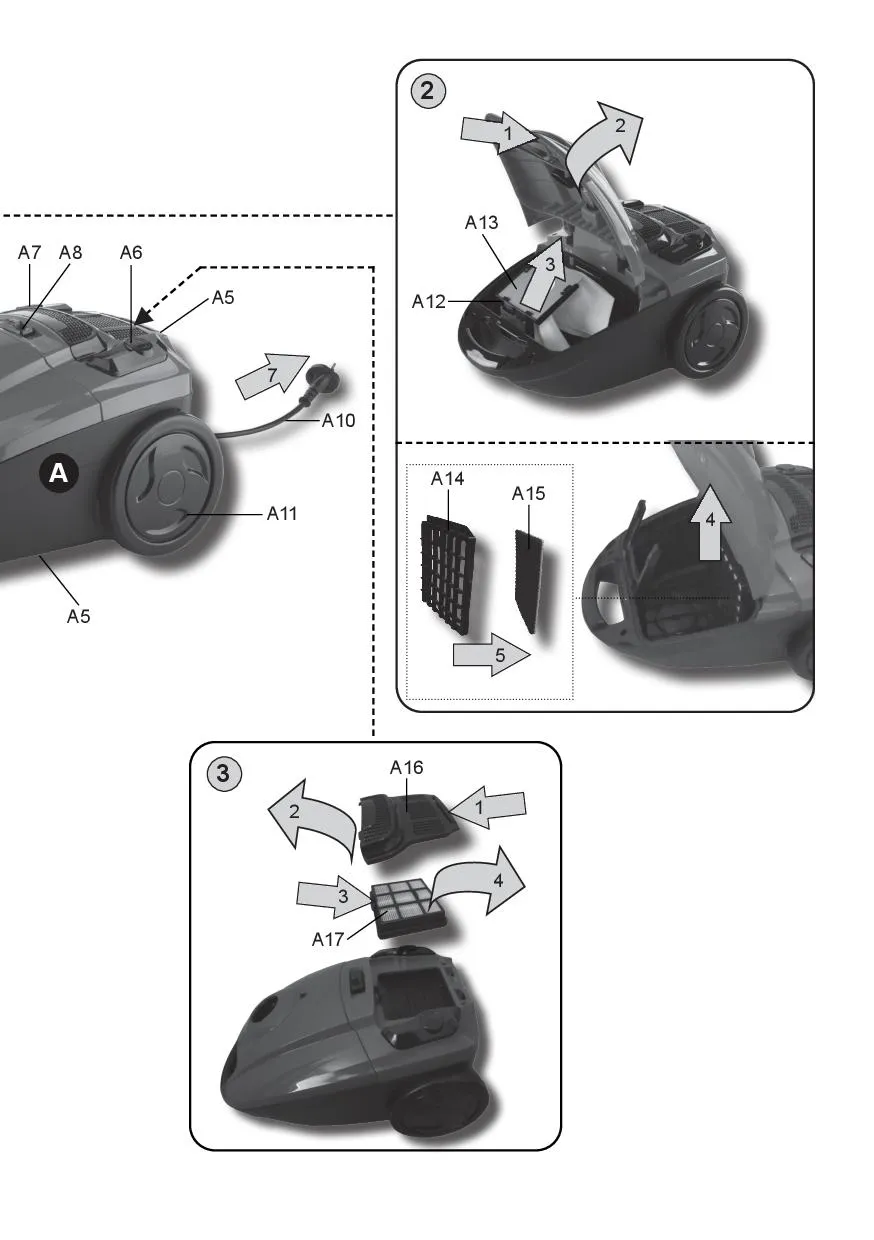 A7 A8 A6
A5
7
A10
A
A11
A5

2
1
2
A13
3
A12

A14
A15
4
5

3
A16
2
1
3
4
A17