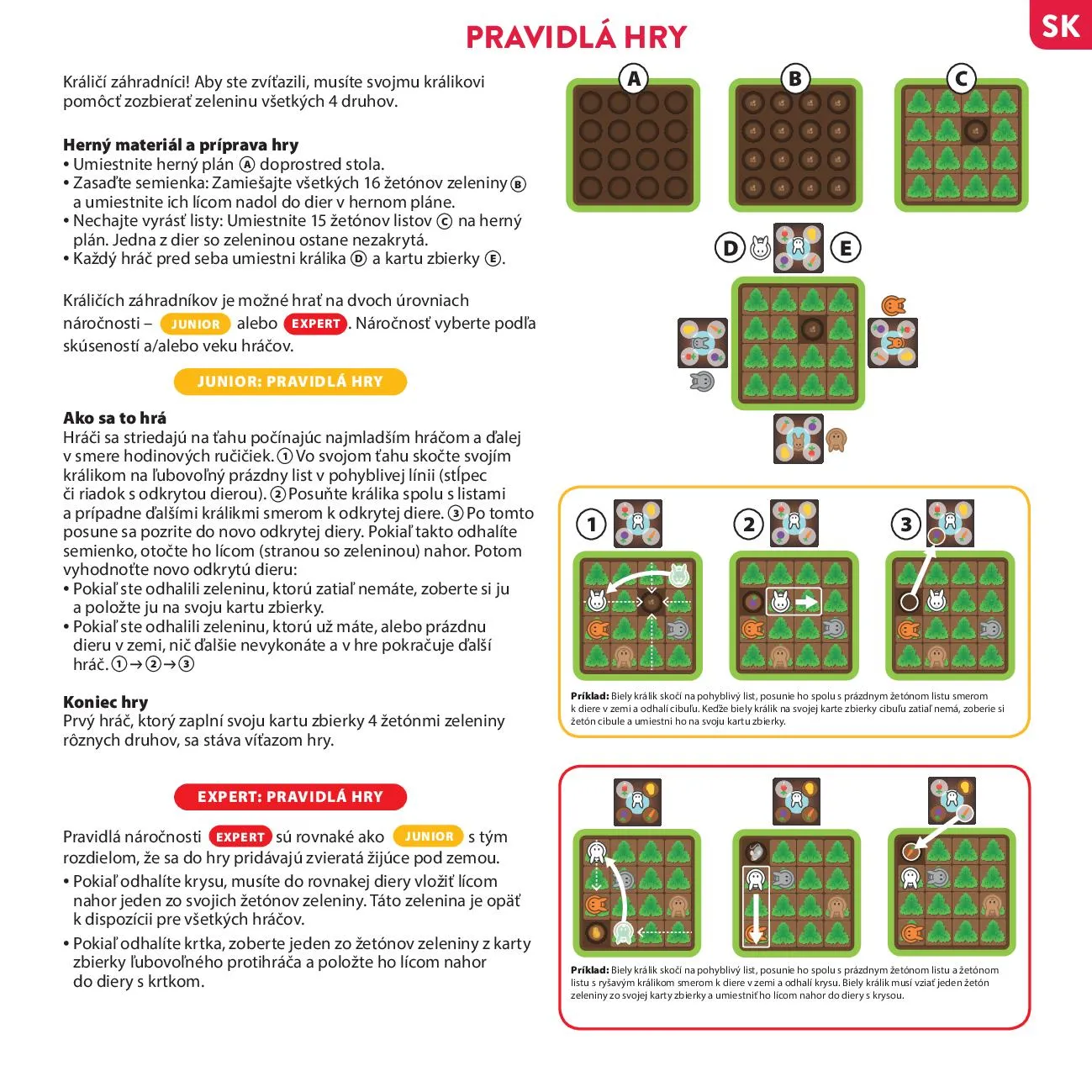 PRAVIDLÁ HRY

SK

Králičí záhradníci! Aby ste zvíťazili, musíte svojmu králikovi pomôcť zozbierať zeleninu všetkých 4 druhov.

Herný materiál a príprava hry
• Umiestnite herný plán Ⓐ doprostred stola.
• Zasaďte semienka: Zamiešajte všetkých 16 žetónov zeleniny Ⓑ a umiestnite ich lícom nadol do dier v hernom pláne.
• Nechajte vyrásť listy: Umiestnite 15 žetónov listov Ⓒ na herný plán. Jedna z dier so zeleninou ostane nezakrytá.
• Každý hráč pred seba umiestni králika Ⓓ a kartu zbierky Ⓔ.

Králičích záhradníkov je možné hrať na dvoch úrovniach náročnosti – JUNIOR alebo EXPERT. Náročnosť vyberte podľa skúseností a/alebo veku hráčov.

JUNIOR: PRAVIDLÁ HRY

Ako sa to hrá
Hráči sa striedajú na ťahu počínajúc najmladším hráčom a ďalej v smere hodinových ručičiek. ① Vo svojom ťahu skočte svojím králikom na ľubovoľný prázdny list v pohyblivej línii (stĺpec či riadok s odkrytou dierou). ② Posuňte králika spolu s listami a prípadne ďalšími králikmi smerom k odkrytej diere. ③ Po tomto posune sa pozrite do novo odkrytej diery. Pokiaľ takto odhalíte semienko, otočte ho lícom (stranou so zeleninou) nahor. Potom vyhodnoťte novo odkrytú dieru:
• Pokiaľ ste odhalili zeleninu, ktorú zatiaľ nemáte, zoberte si ju a položte ju na svoju kartu zbierky.
• Pokiaľ ste odhalili zeleninu, ktorú už máte, alebo prázdnu dieru v zemi, nič ďalšie nevykonáte a v hre pokračuje ďalší hráč. ①→②→③

Koniec hry
Prvý hráč, ktorý zaplní svoju kartu zbierky 4 žetónmi zeleniny rôznych druhov, sa stáva víťazom hry.

EXPERT: PRAVIDLÁ HRY

Pravidlá náročnosti EXPERT sú rovnaké ako JUNIOR s tým rozdielom, že sa do hry pridávajú zvieratá žijúce pod zemou.
• Pokiaľ odhalíte krysu, musíte do rovnakej diery vložiť lícom nahor jeden zo svojich žetónov zeleniny. Táto zelenina je opäť k dispozícii pre všetkých hráčov.
• Pokiaľ odhalíte krtka, zoberte jeden zo žetónov zeleniny z karty zbierky ľubovoľného protihráča a položte ho lícom nahor do diery s krtkom.

A B C D E

1 2 3

Príklad: Biely králik skočí na pohyblivý list, posunie ho spolu s prázdnym žetónom listu smerom k diere v zemi a odhalí cibuľu. Keďže biely králik na svojej karte zbierky cibuľu zatiaľ nemá, zoberie si žetón cibule a umiestni ho na svoju kartu zbierky.

Príklad: Biely králik skočí na pohyblivý list, posunie ho spolu s prázdnym žetónom listu a žetónom listu s ryšavým králikom smerom k diere v zemi a odhalí krysu. Biely králik musí vziať jeden žetón zeleniny zo svojej karty zbierky a umiestniť ho lícom nahor do diery s krysou.