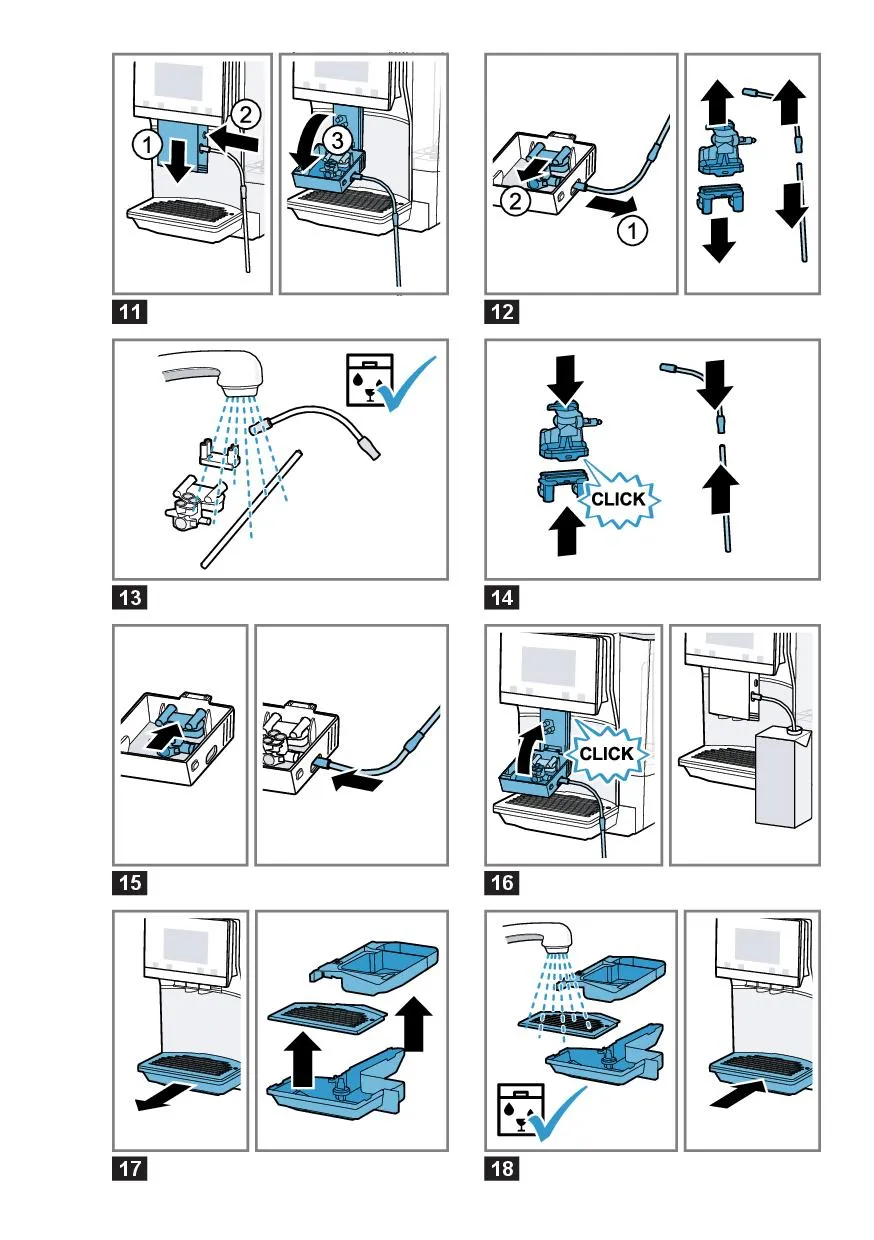 1
2
3
11
2
1
12
13
CLICK
14
15
CLICK
16
17
18