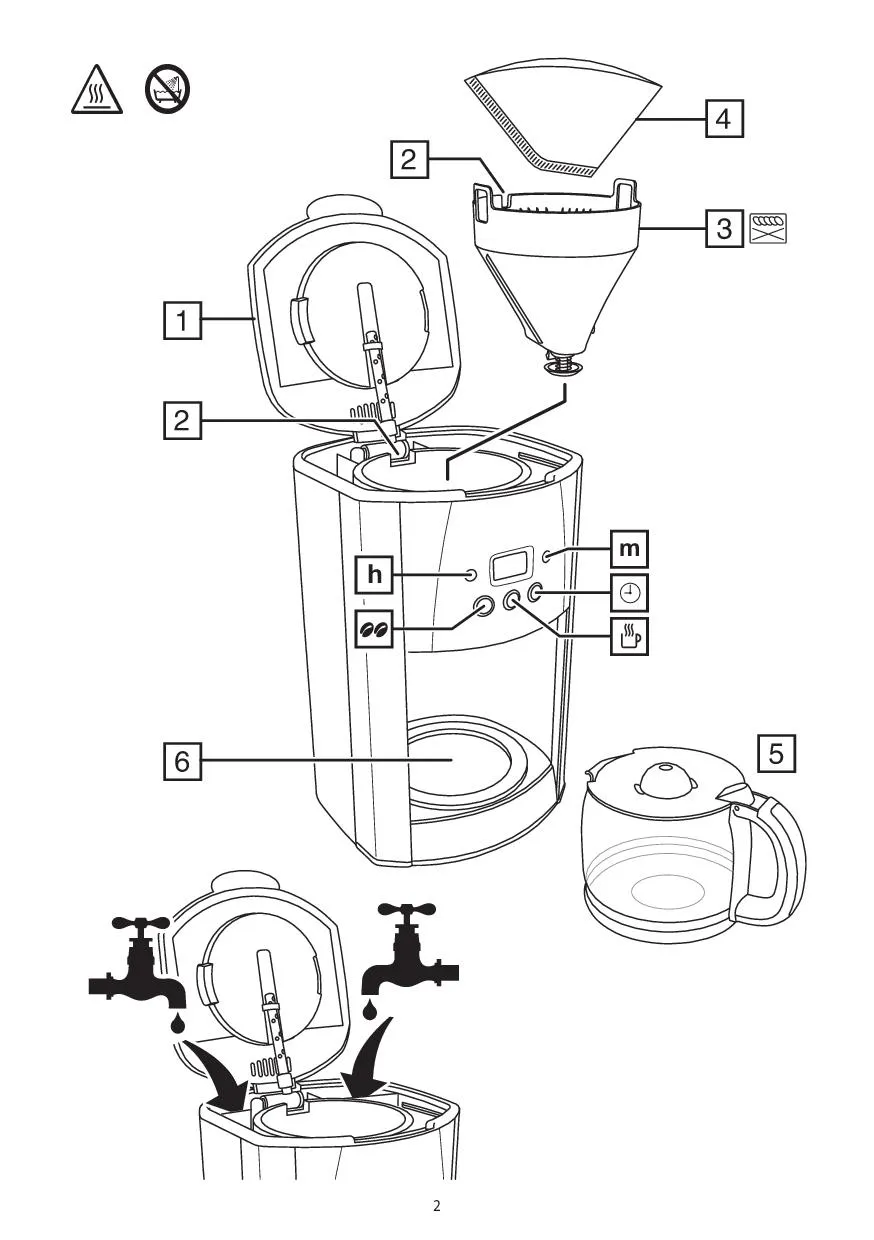 4
2
3
1
2
m
h
6
5
2