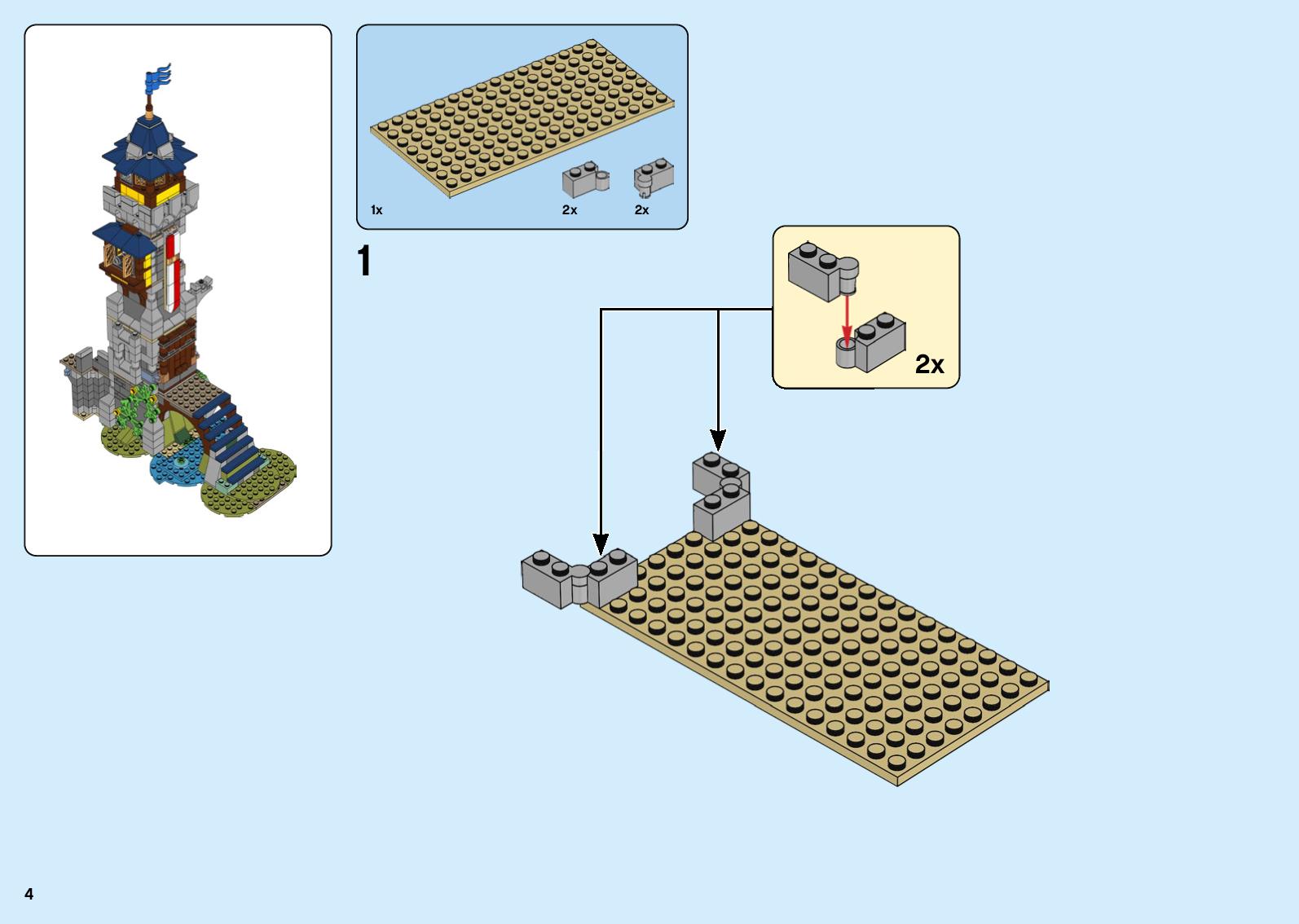 1x
2x
2x

1

2x

4